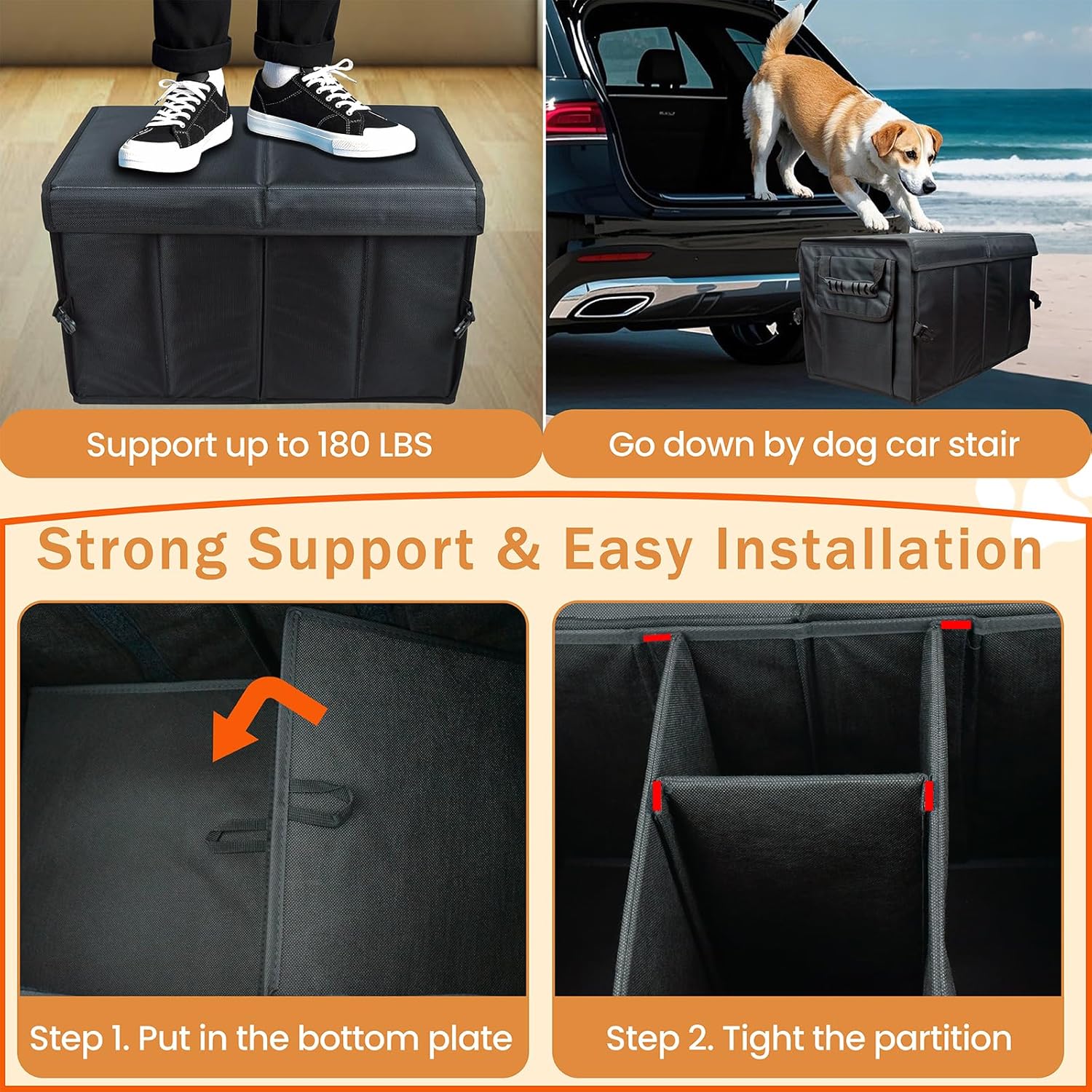 Support up to 180 LBS

Go down by dog car stair

Strong Support & Easy Installation

Step 1. Put in the bottom plate

Step 2. Tight the partition