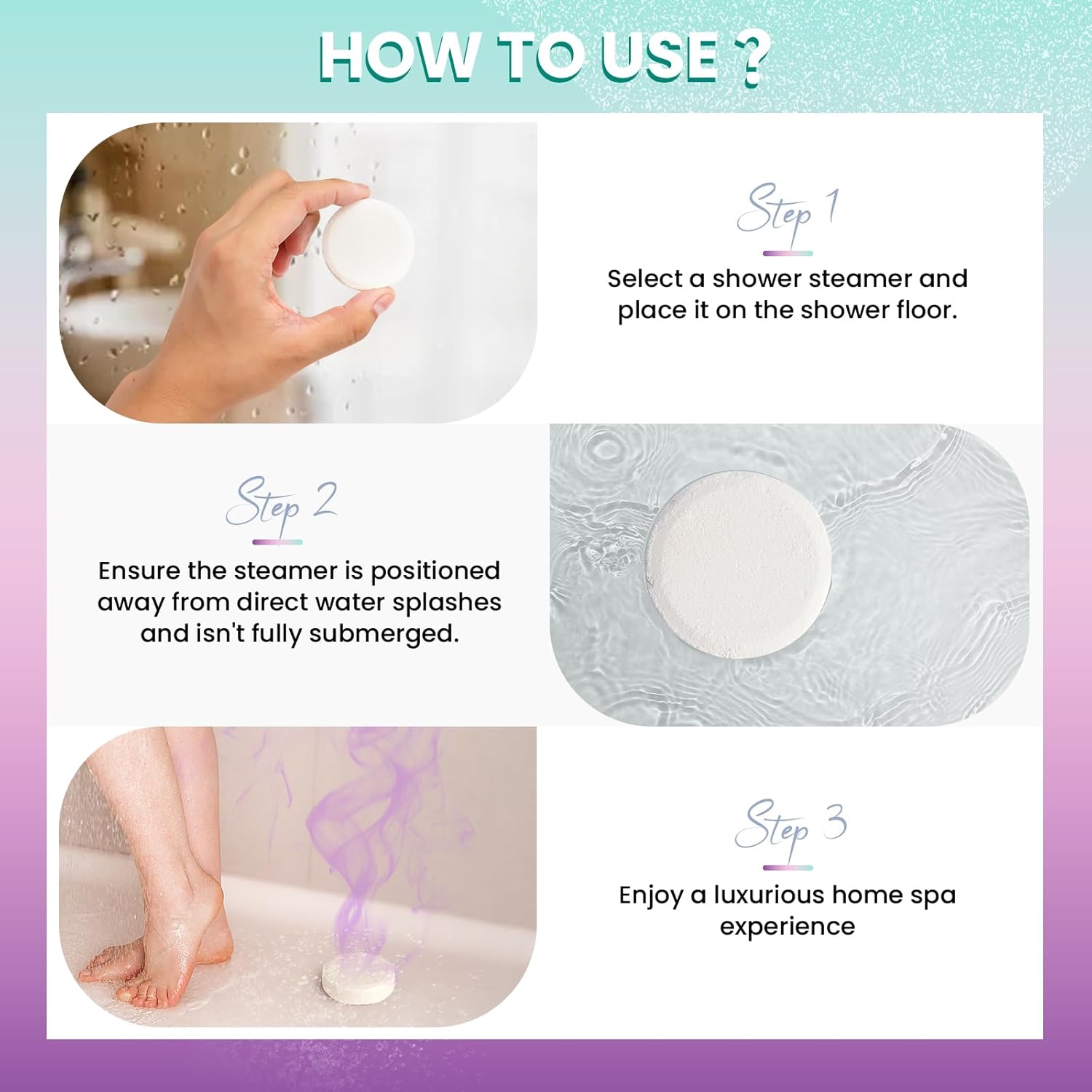 HOW TO USE ?

Step 1

Select a shower steamer and place it on the shower floor.

Step 2

Ensure the steamer is positioned away from direct water splashes and isn't fully submerged.

Step 3

Enjoy a luxurious home spa experience