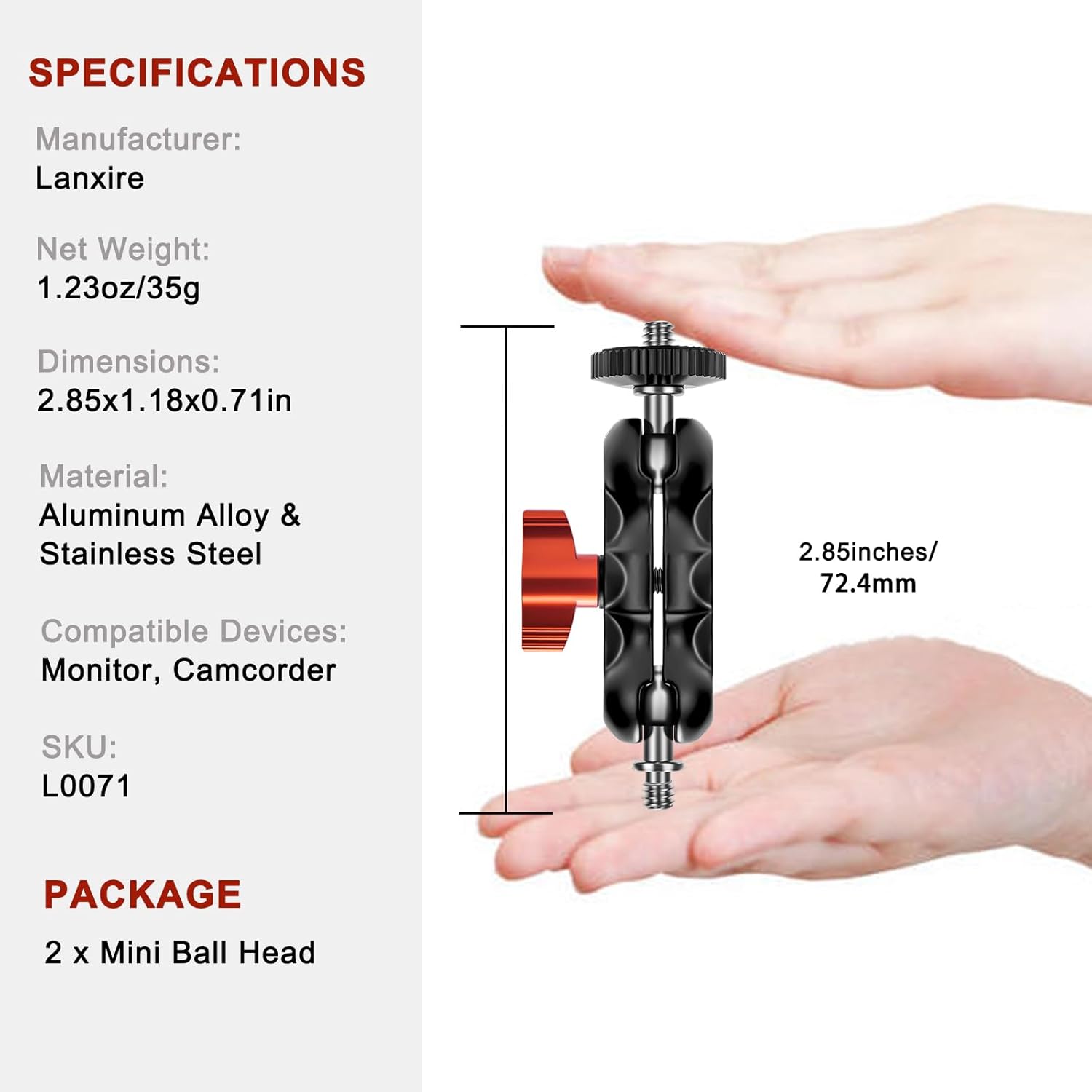 SPECIFICATIONS

Manufacturer:
Lanxire

Net Weight:
1.23oz/35g

Dimensions:
2.85x1.18x0.71in

Material:
Aluminum Alloy & Stainless Steel

Compatible Devices:
Monitor, Camcorder

SKU:
L0071

PACKAGE

2 x Mini Ball Head

2.85inches/
72.4mm