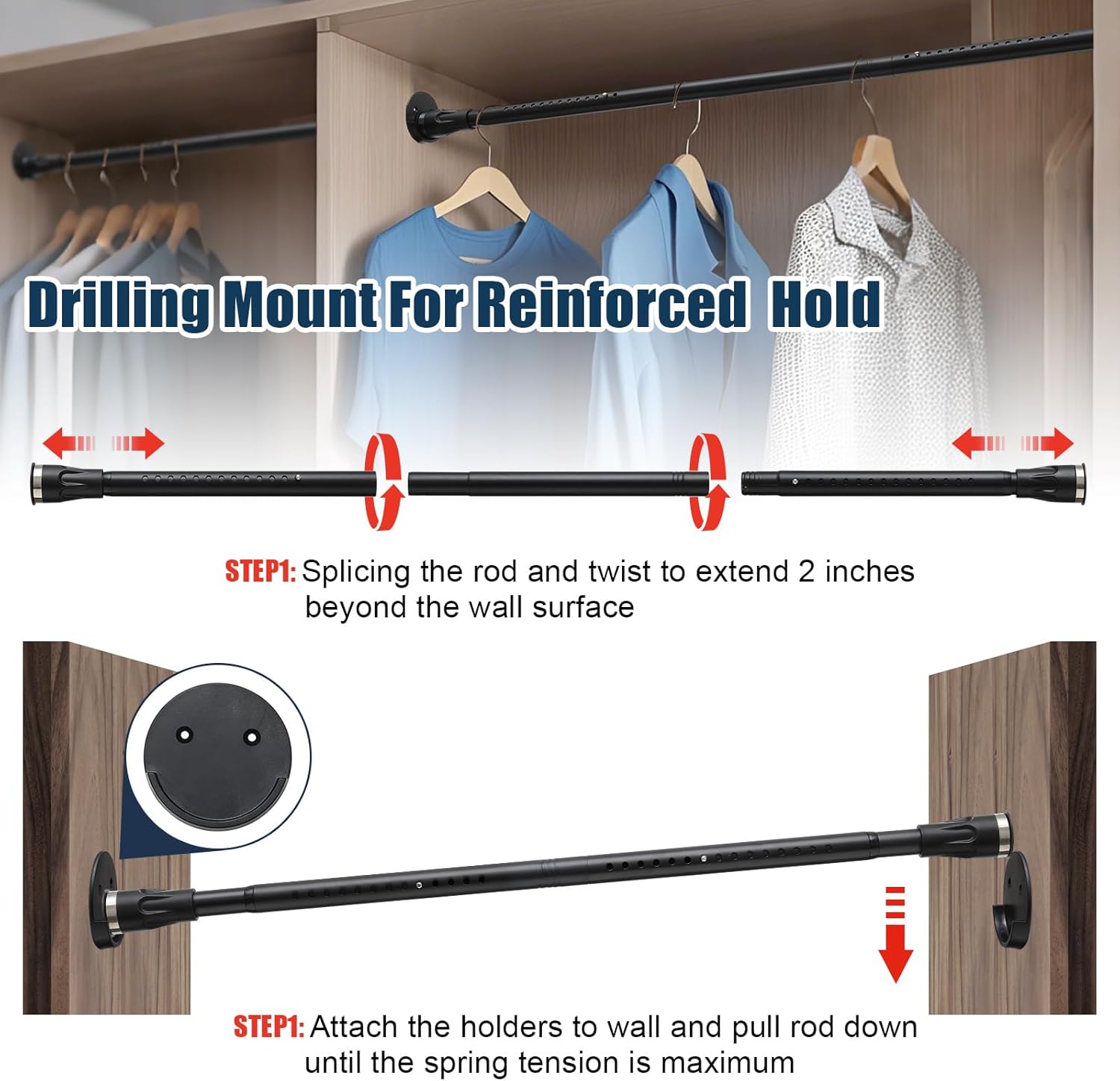 Drilling Mount For Reinforced Hold

STEP1: Splicing the rod and twist to extend 2 inches beyond the wall surface

STEP1: Attach the holders to wall and pull rod down until the spring tension is maximum