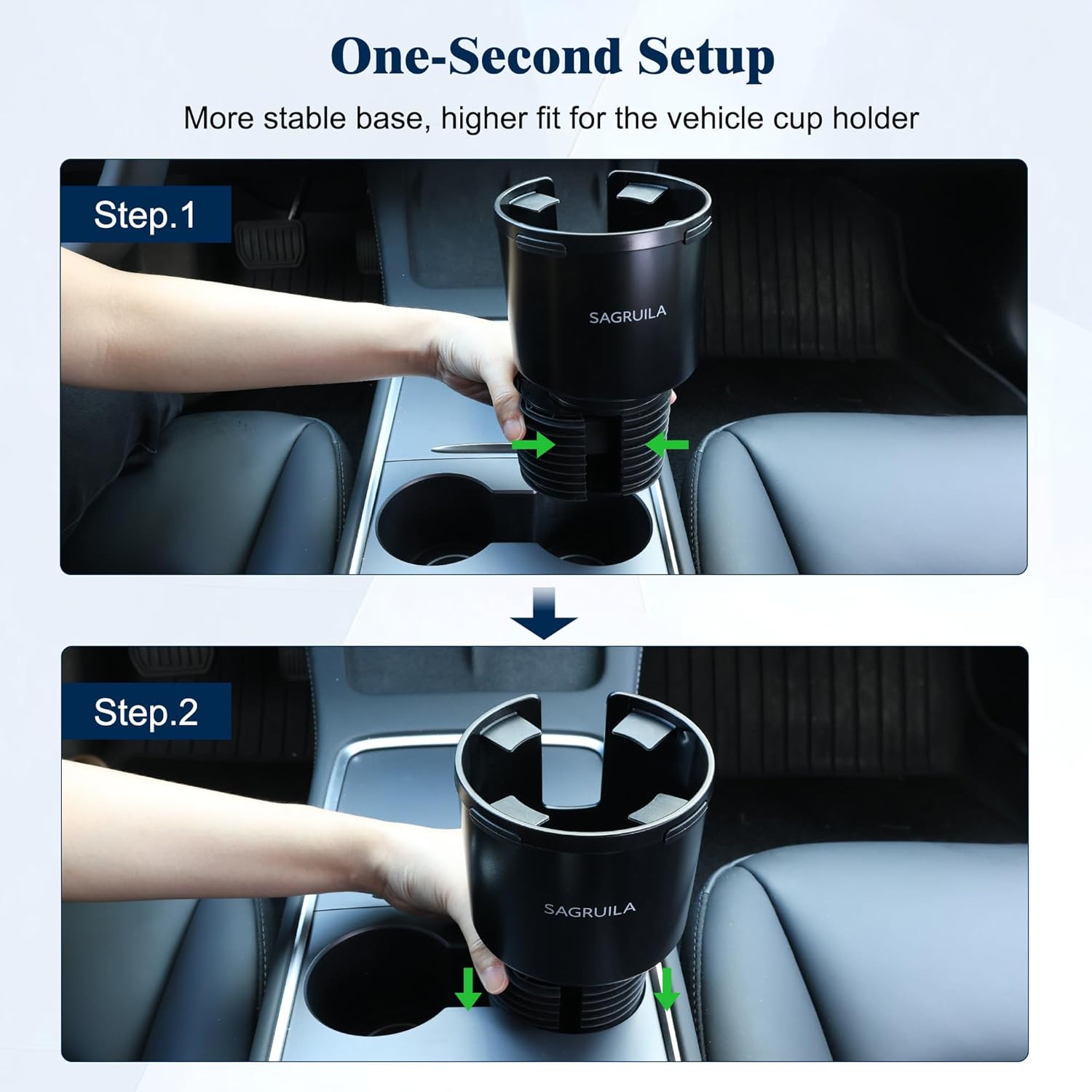 One-Second Setup

More stable base, higher fit for the vehicle cup holder

Step.1

SAGRUILA

Step.2

SAGRUILA