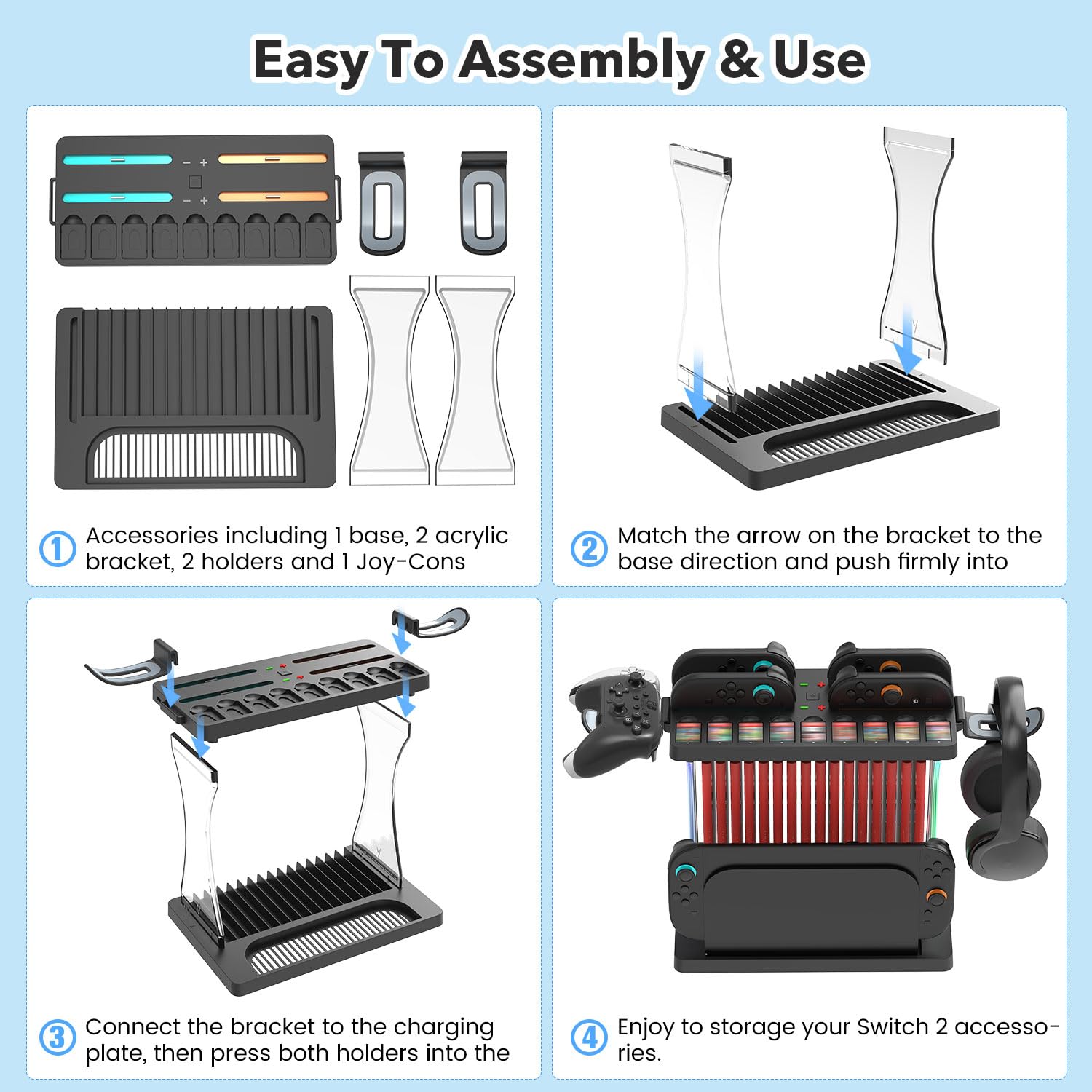 Easy To Assembly & Use

1 Accessories including 1 base, 2 acrylic bracket, 2 holders and 1 Joy-Cons

2 Match the arrow on the bracket to the base direction and push firmly into

3 Connect the bracket to the charging plate, then press both holders into the

4 Enjoy to storage your Switch 2 accessories.