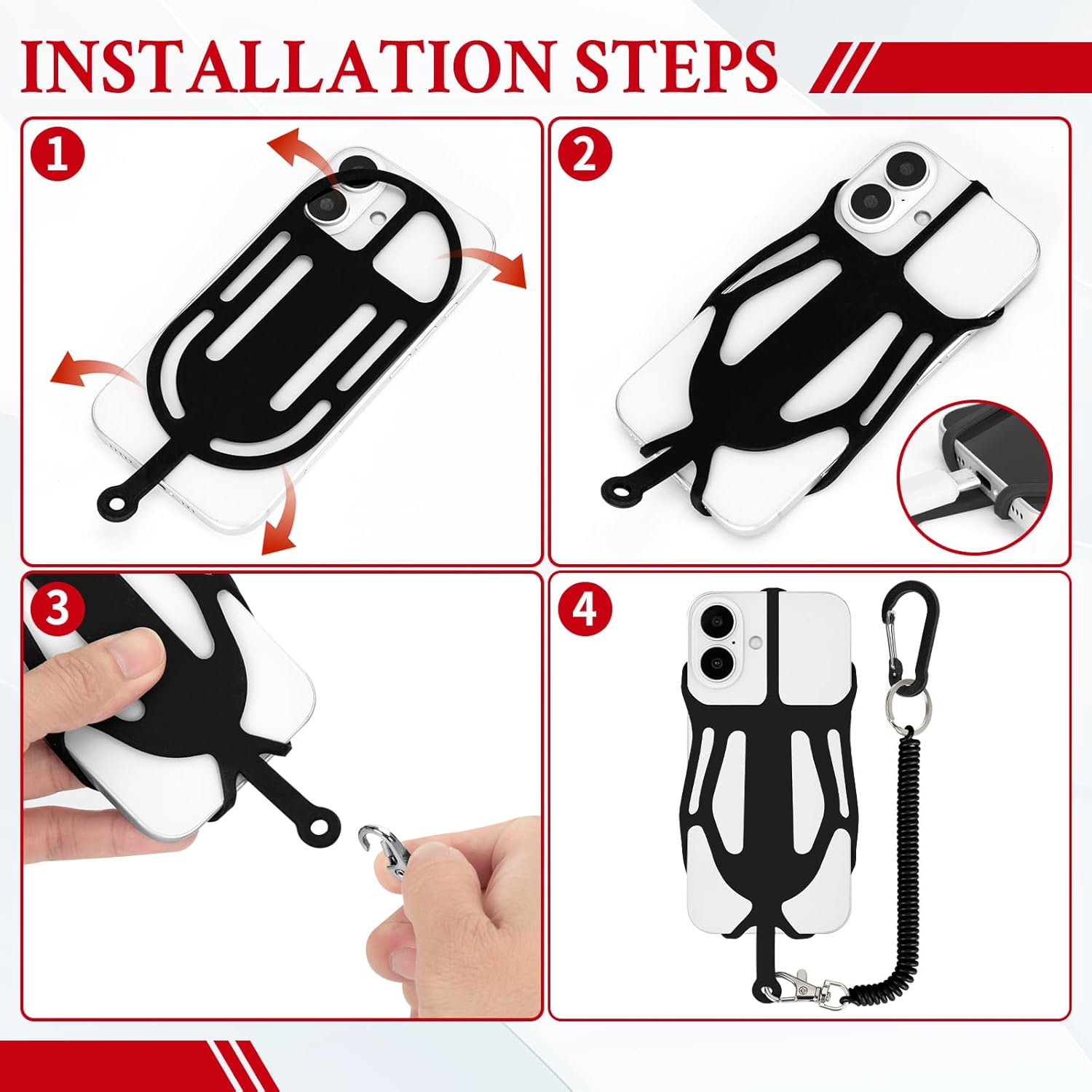 INSTALLATION STEPS

1

2

3

4