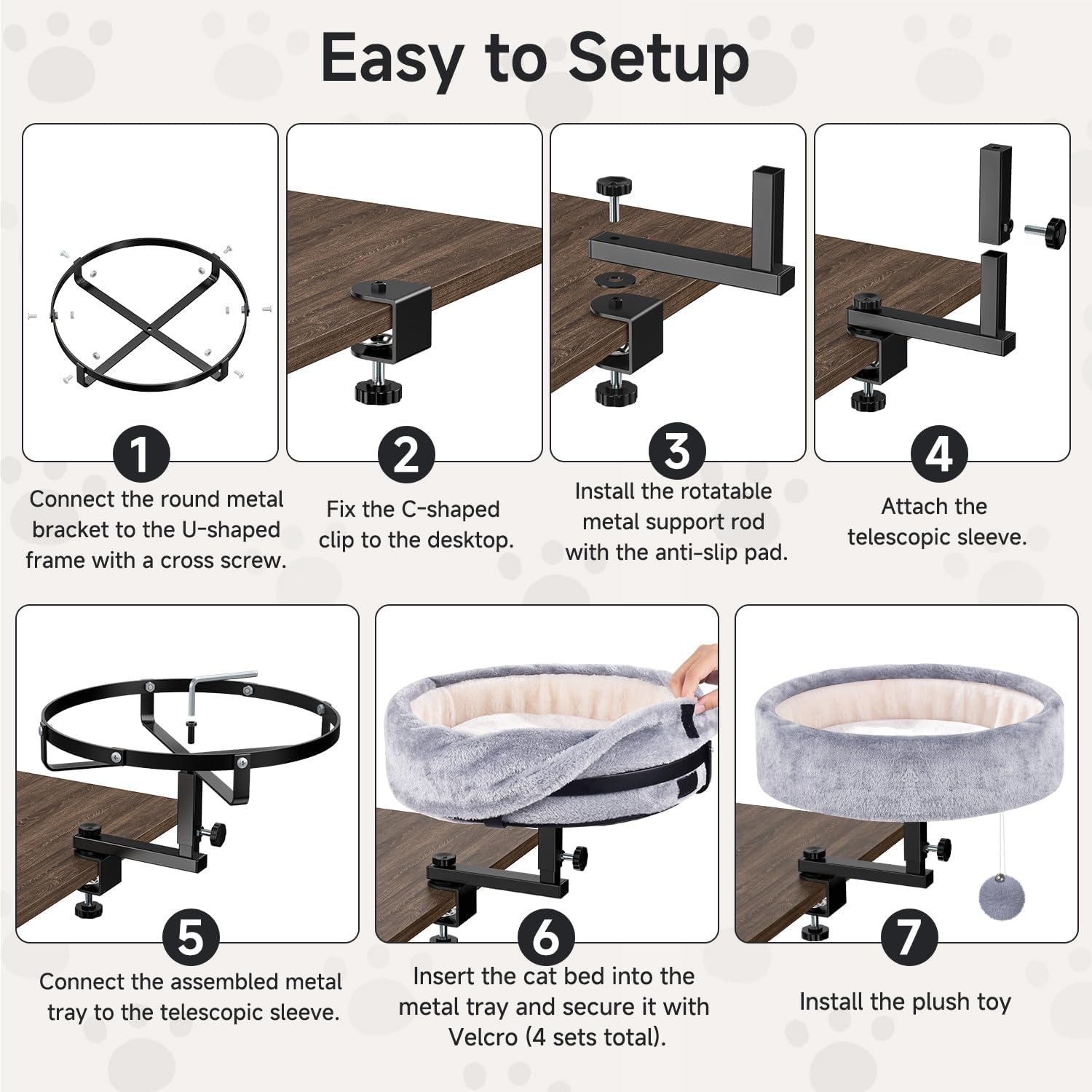 Easy to Setup

1
Connect the round metal bracket to the U-shaped frame with a cross screw.

2
Fix the C-shaped clip to the desktop.

3
Install the rotatable metal support rod with the anti-slip pad.

4
Attach the telescopic sleeve.

5
Connect the assembled metal tray to the telescopic sleeve.

6
Insert the cat bed into the metal tray and secure it with Velcro (4 sets total).

7
Install the plush toy