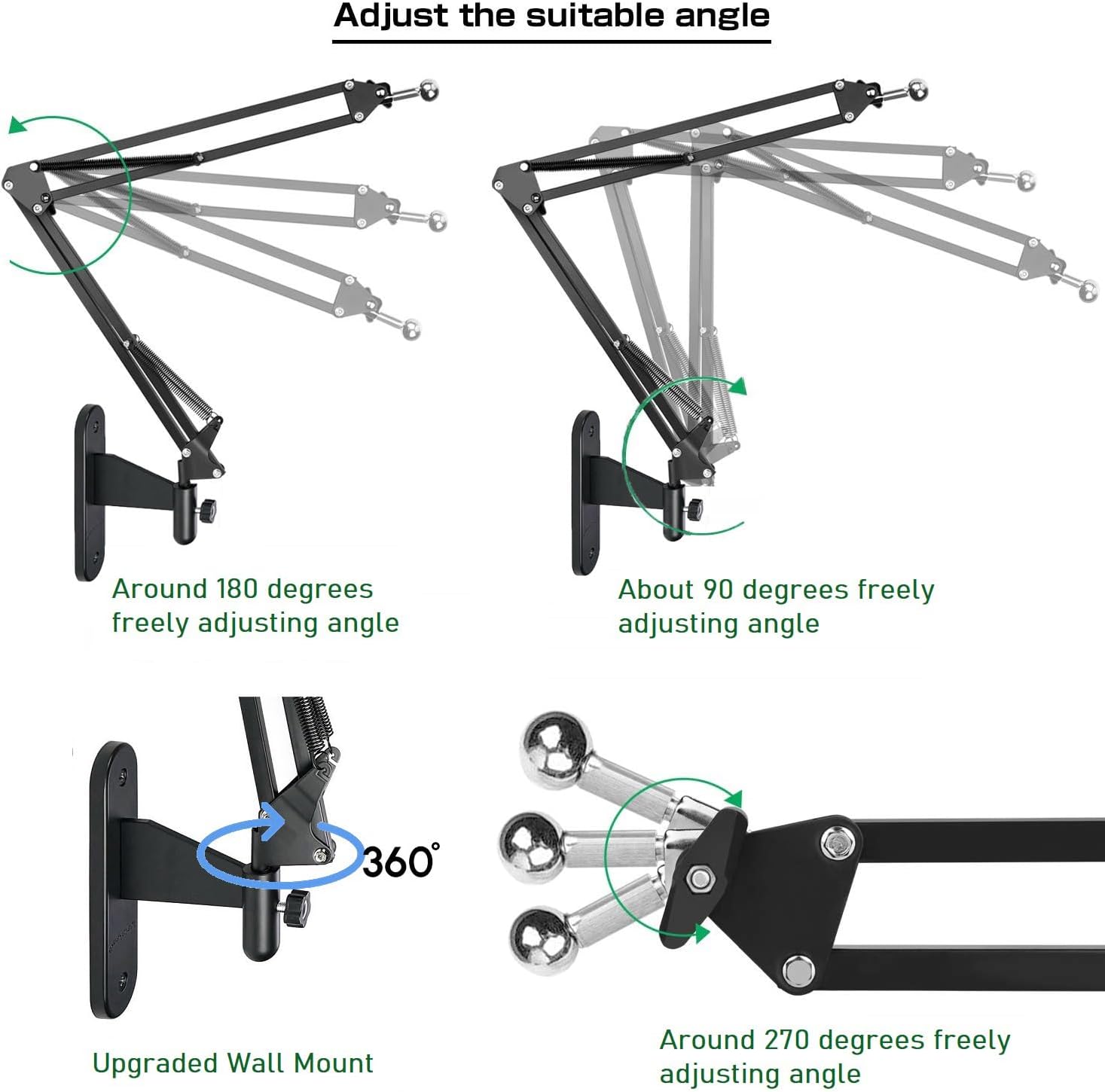 Adjust the suitable angle

Around 180 degrees freely adjusting angle

About 90 degrees freely adjusting angle

360°

Upgraded Wall Mount

Around 270 degrees freely adjusting angle