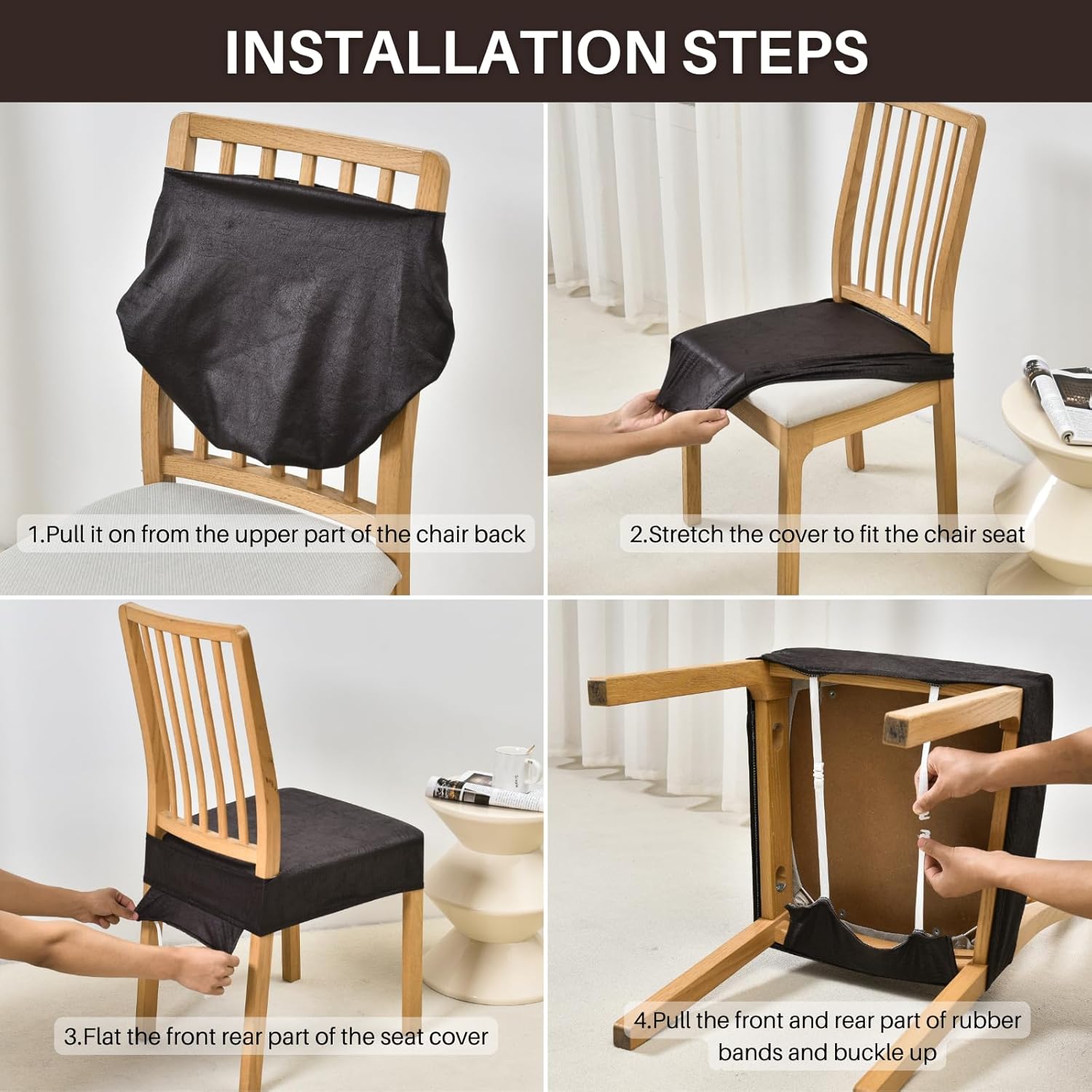 INSTALLATION STEPS

1.Pull it on from the upper part of the chair back

2.Stretch the cover to fit the chair seat

3.Flat the front rear part of the seat cover

4.Pull the front and rear part of rubber bands and buckle up