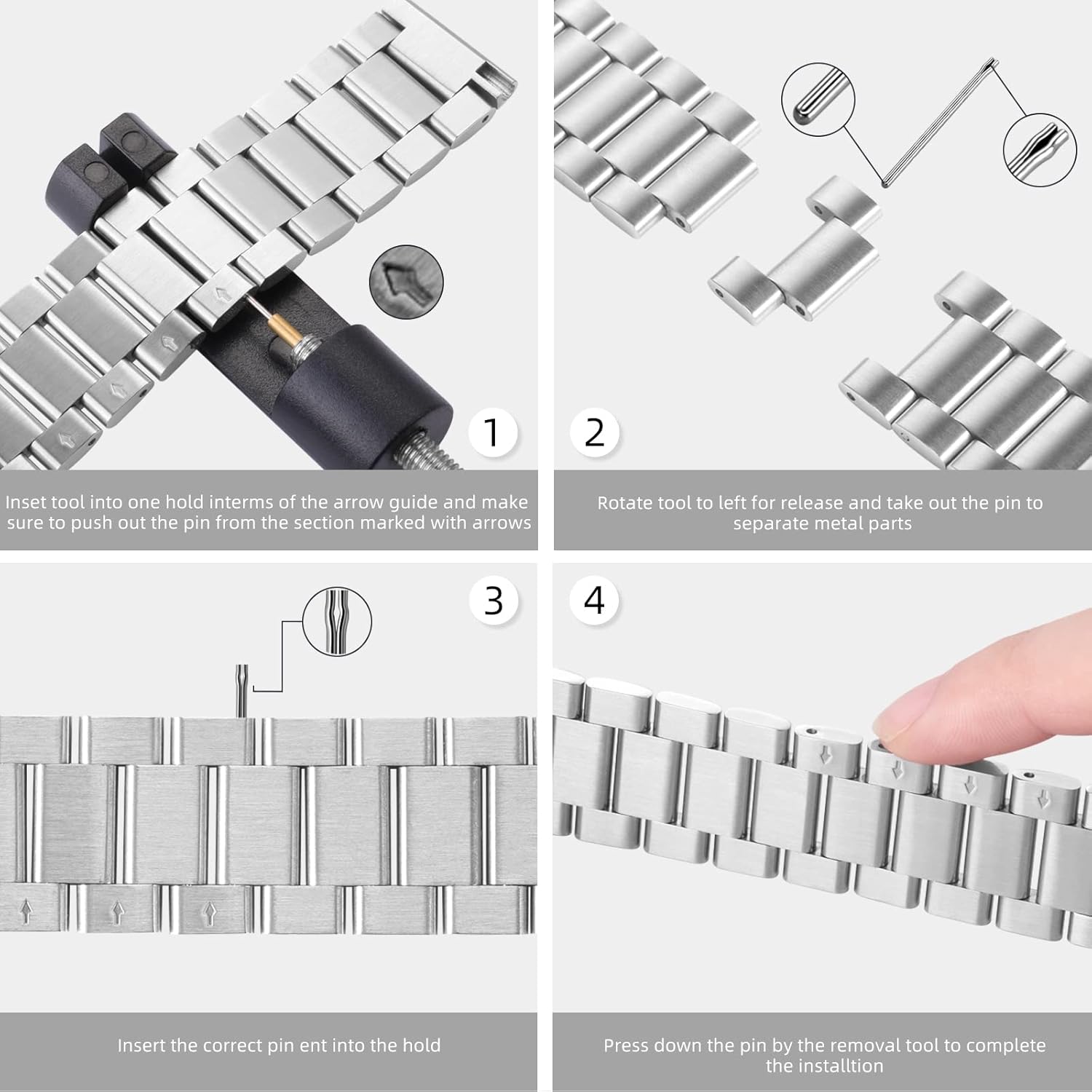 1

Inset tool into one hold interms of the arrow guide and make sure to push out the pin from the section marked with arrows

2

Rotate tool to left for release and take out the pin to separate metal parts

3

Insert the correct pin ent into the hold

4

Press down the pin by the removal tool to complete the installtion