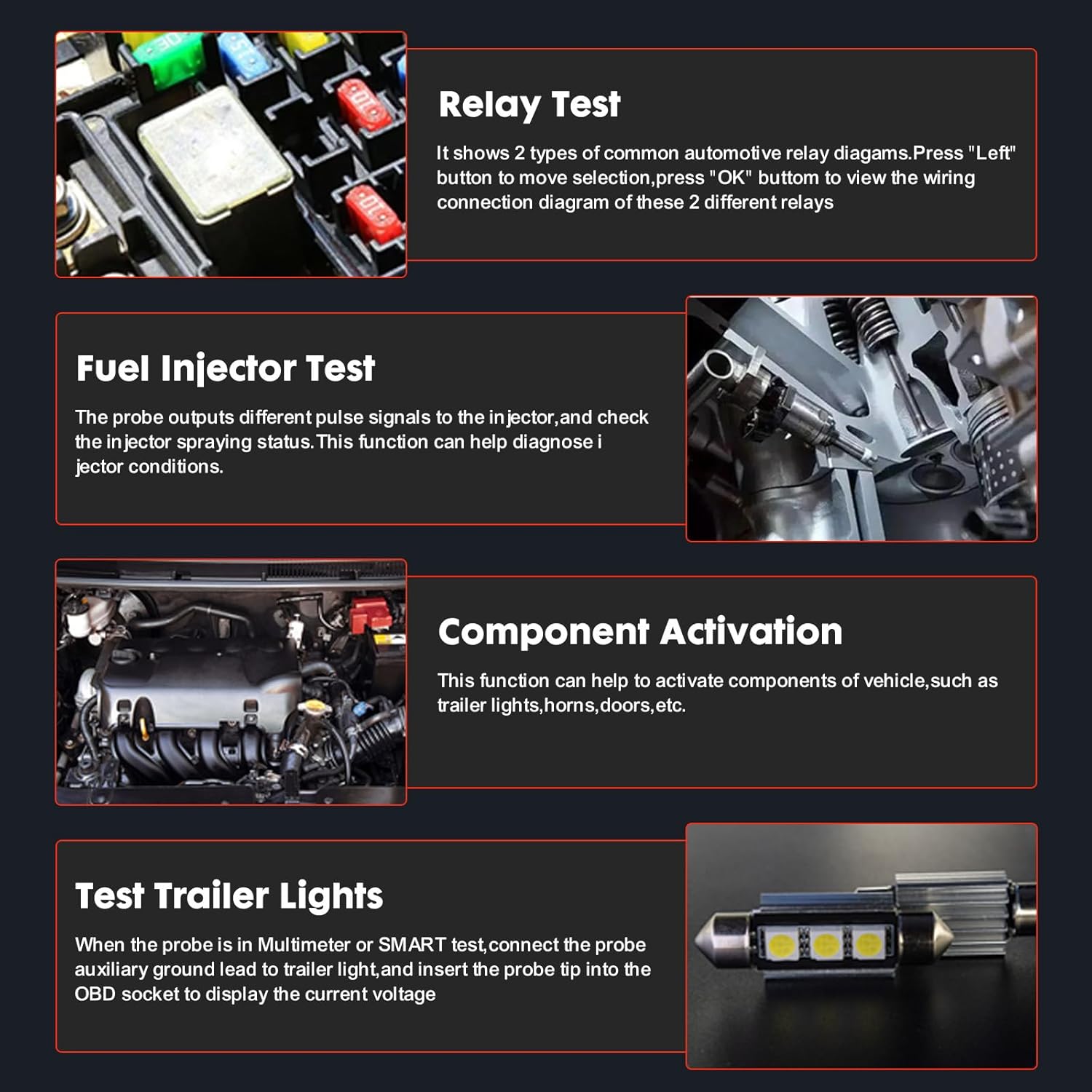 Relay Test

It shows 2 types of common automotive relay diagams.Press "Left" button to move selection,press "OK" buttom to view the wiring connection diagram of these 2 different relays

Fuel Injector Test

The probe outputs different pulse signals to the injector,and check the injector spraying status.This function can help diagnose i jector conditions.

Component Activation

This function can help to activate components of vehicle,such as trailer lights,horns,doors,etc.

Test Trailer Lights

When the probe is in Multimeter or SMART test,connect the probe auxiliary ground lead to trailer light,and insert the probe tip into the OBD socket to display the current voltage