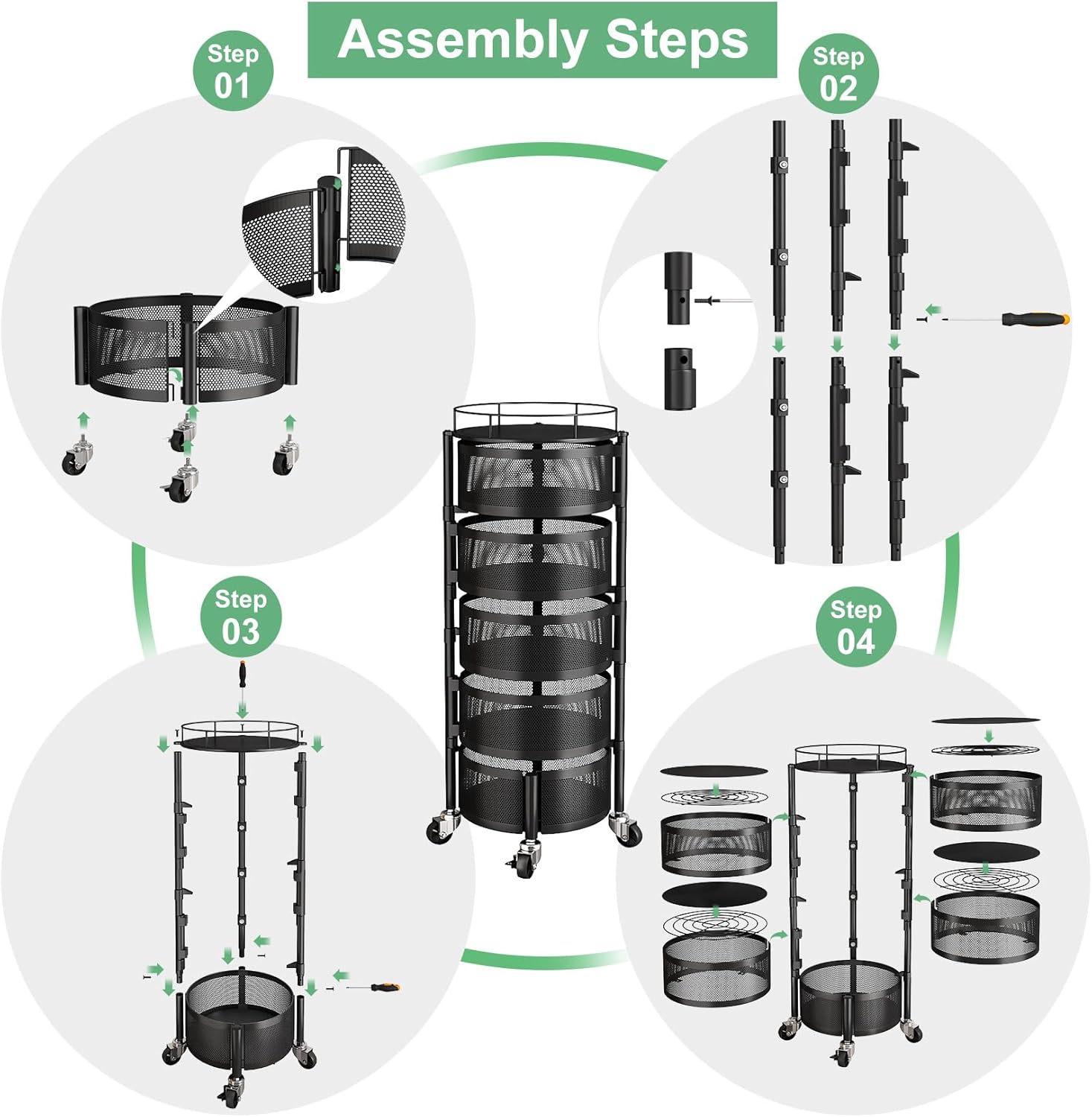 Assembly Steps

Step 01

Step 02

Step 03

Step 04