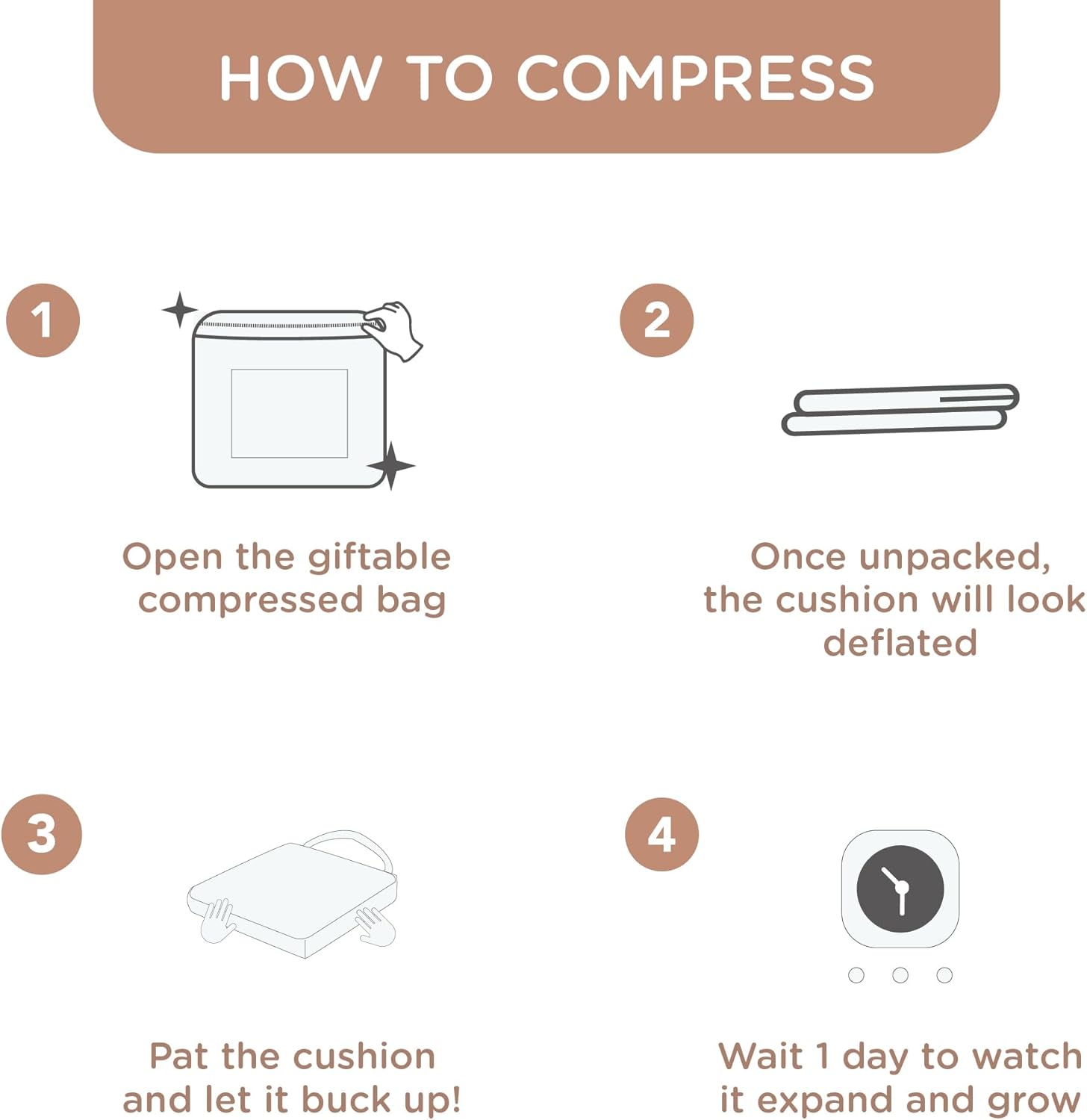 HOW TO COMPRESS

1

Open the giftable compressed bag

2

Once unpacked, the cushion will look deflated

3

Pat the cushion and let it buck up!

4

Wait 1 day to watch it expand and grow