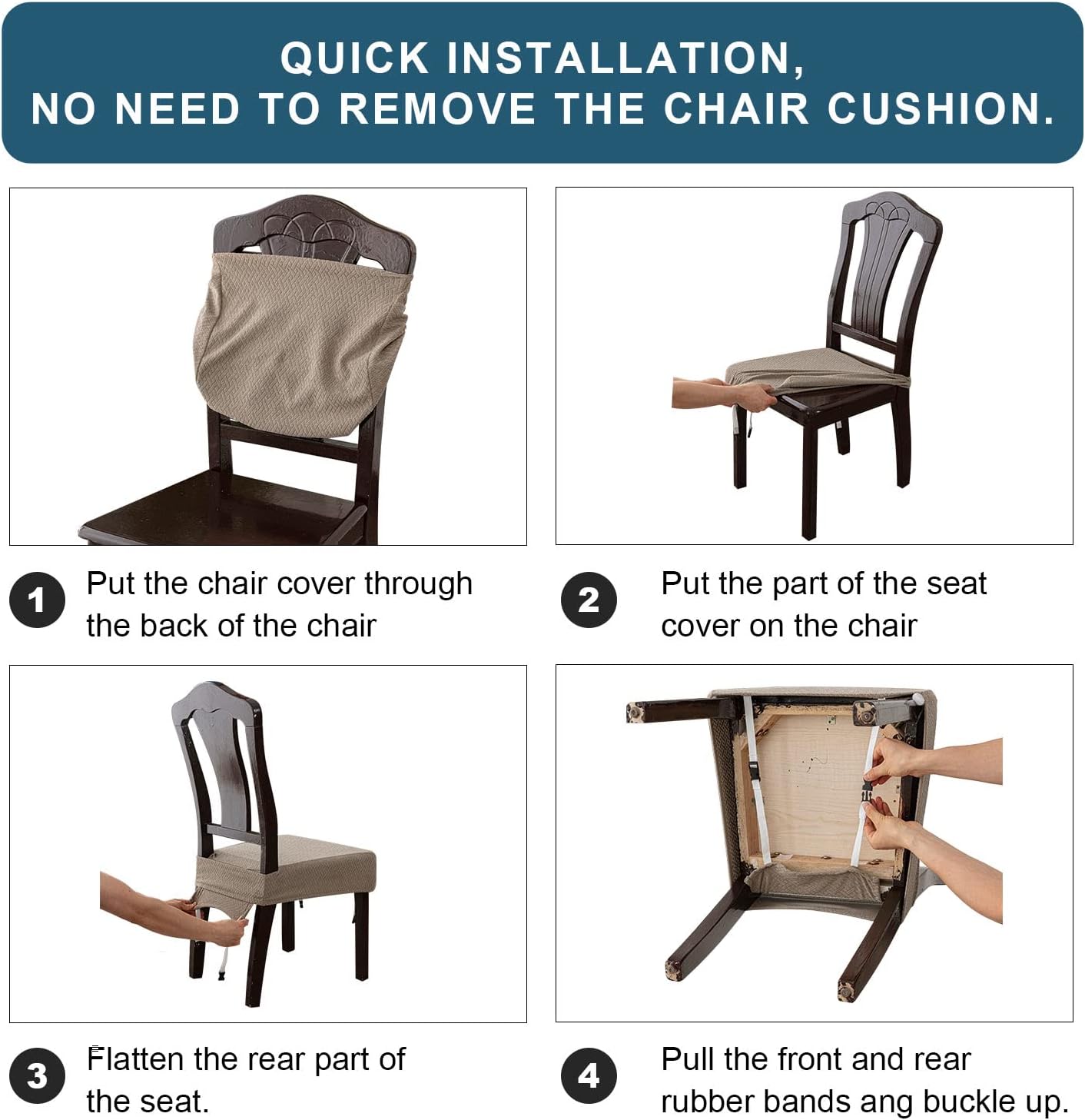 QUICK INSTALLATION,
NO NEED TO REMOVE THE CHAIR CUSHION.

1 Put the chair cover through the back of the chair

2 Put the part of the seat cover on the chair

3 Flatten the rear part of the seat.

4 Pull the front and rear rubber bands ang buckle up.