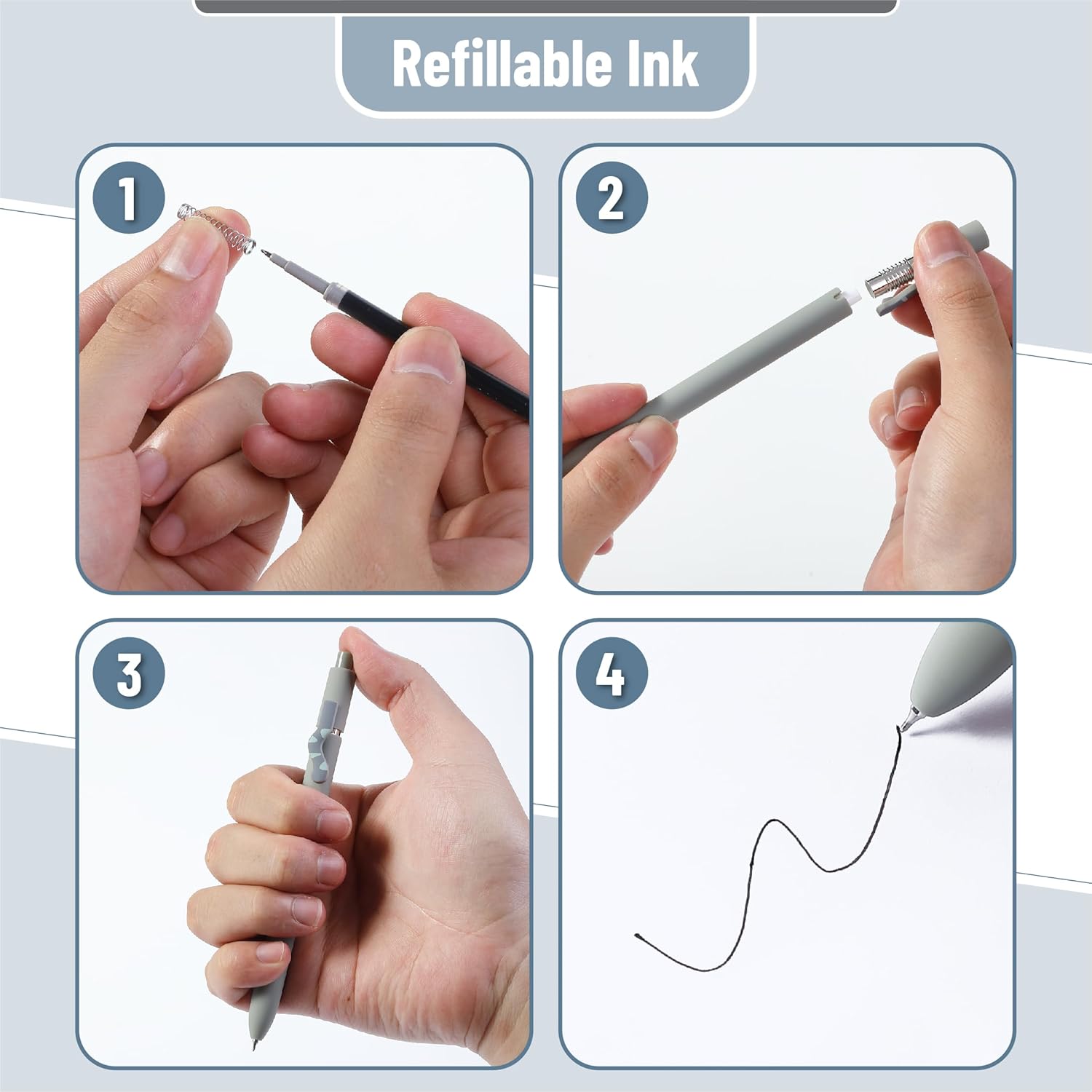 Refillable Ink

1

2

3

4