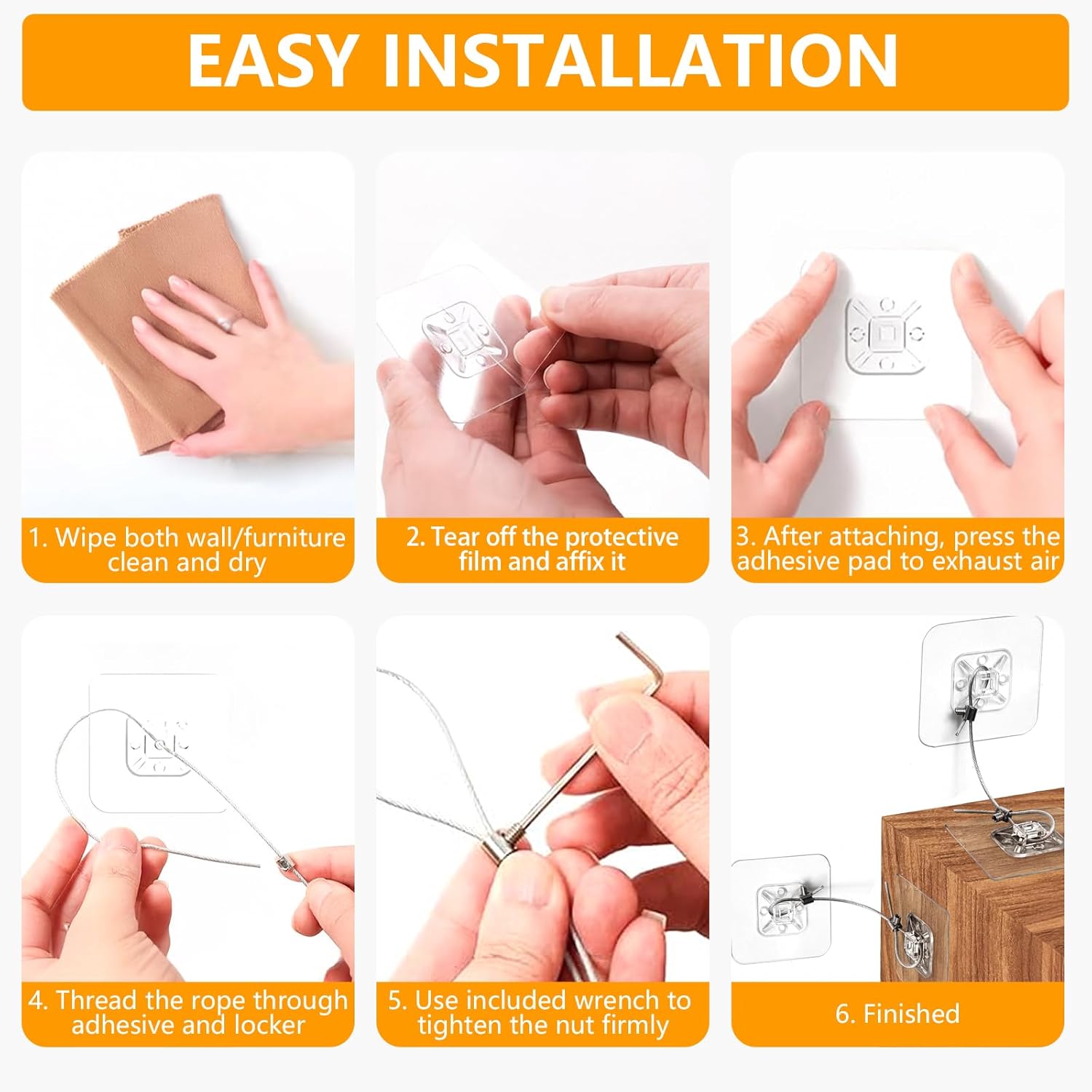 EASY INSTALLATION

1. Wipe both wall/furniture clean and dry

2. Tear off the protective film and affix it

3. After attaching, press the adhesive pad to exhaust air

4. Thread the rope through adhesive and locker

5. Use included wrench to tighten the nut firmly

6. Finished