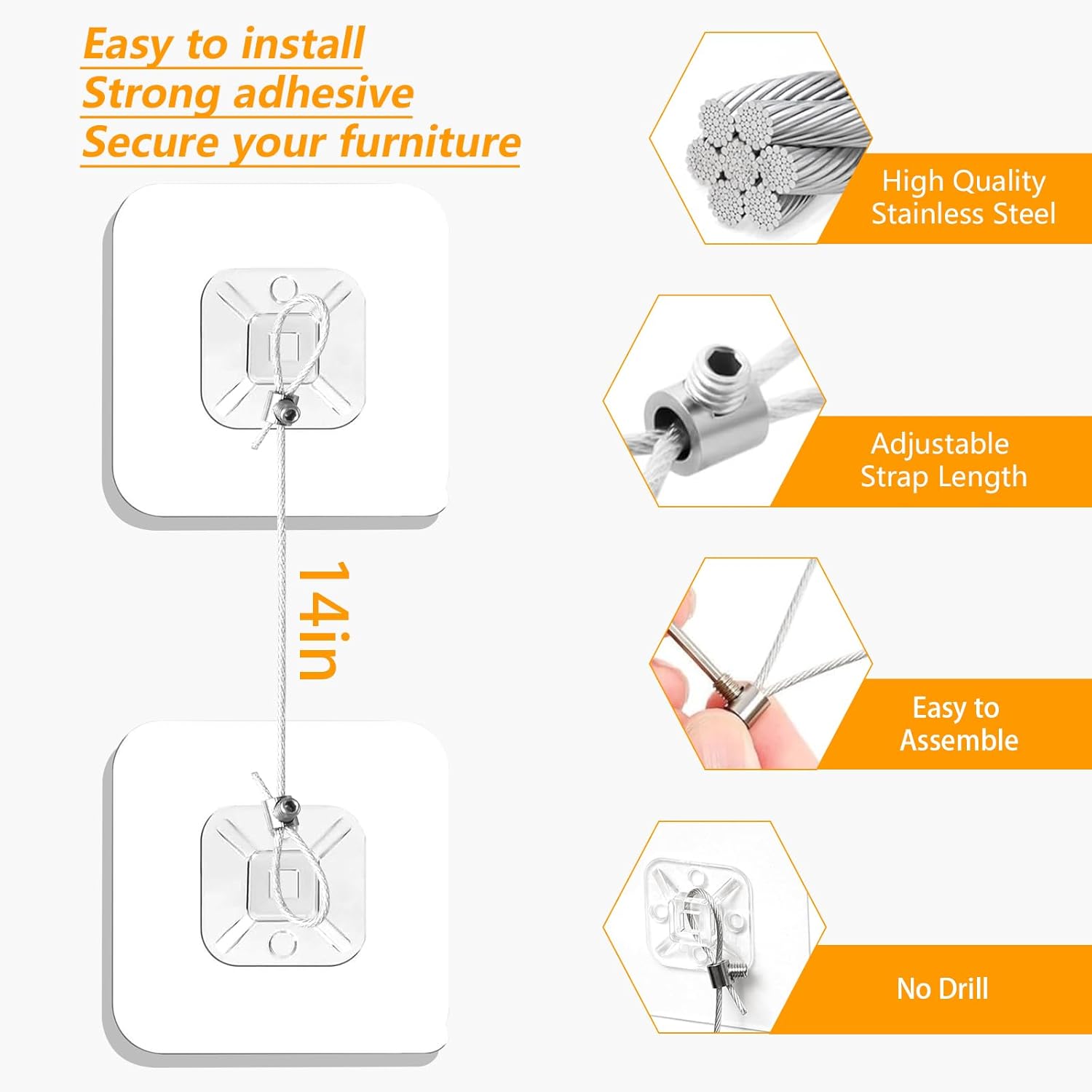 Easy to install
Strong adhesive
Secure your furniture

14in

High Quality
Stainless Steel

Adjustable
Strap Length

Easy to
Assemble

No Drill