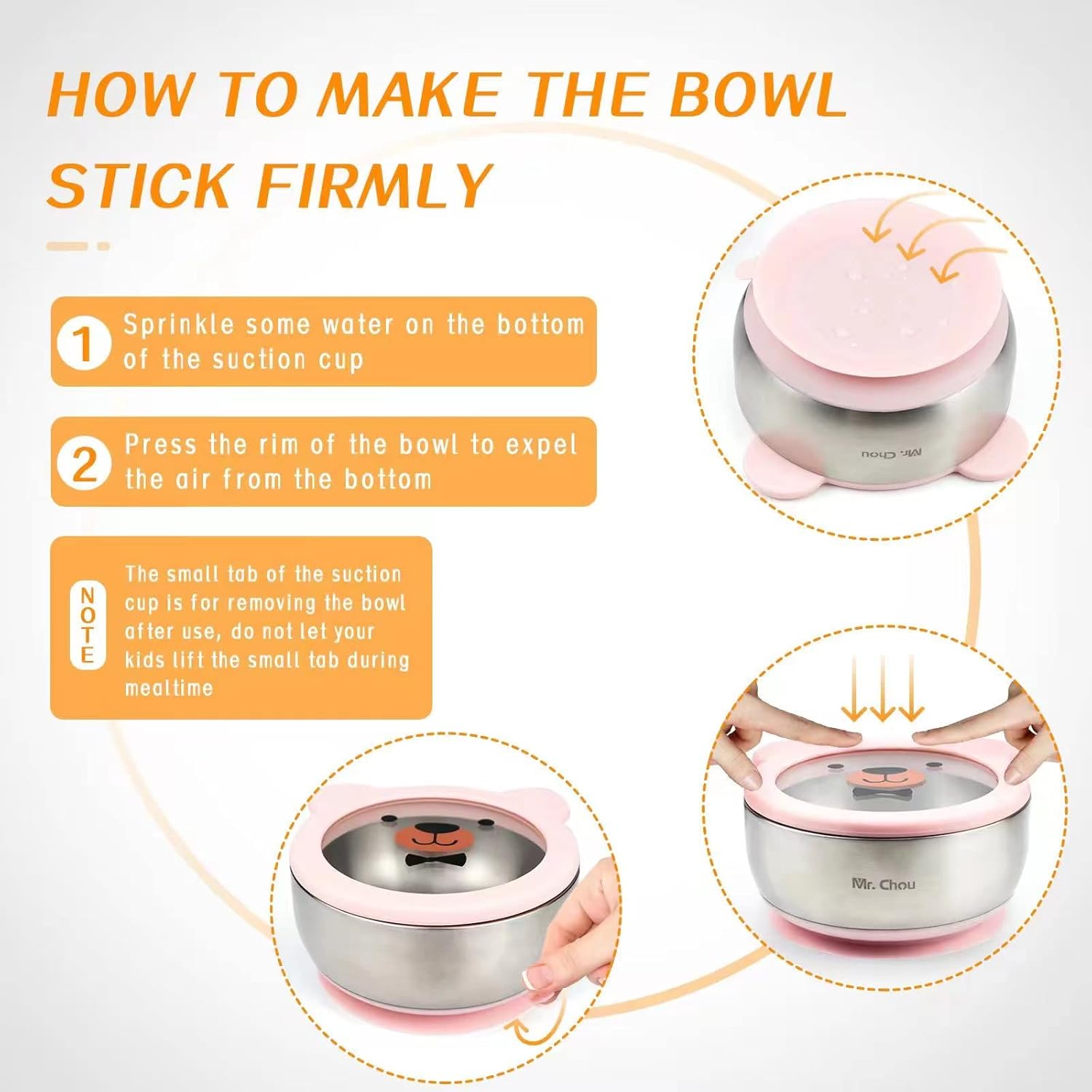 HOW TO MAKE THE BOWL STICK FIRMLY

1 Sprinkle some water on the bottom of the suction cup

2 Press the rim of the bowl to expel the air from the bottom

NOTE

The small tab of the suction cup is for removing the bowl after use, do not let your kids lift the small tab during mealtime

Mr. Chou

Mr. Chou