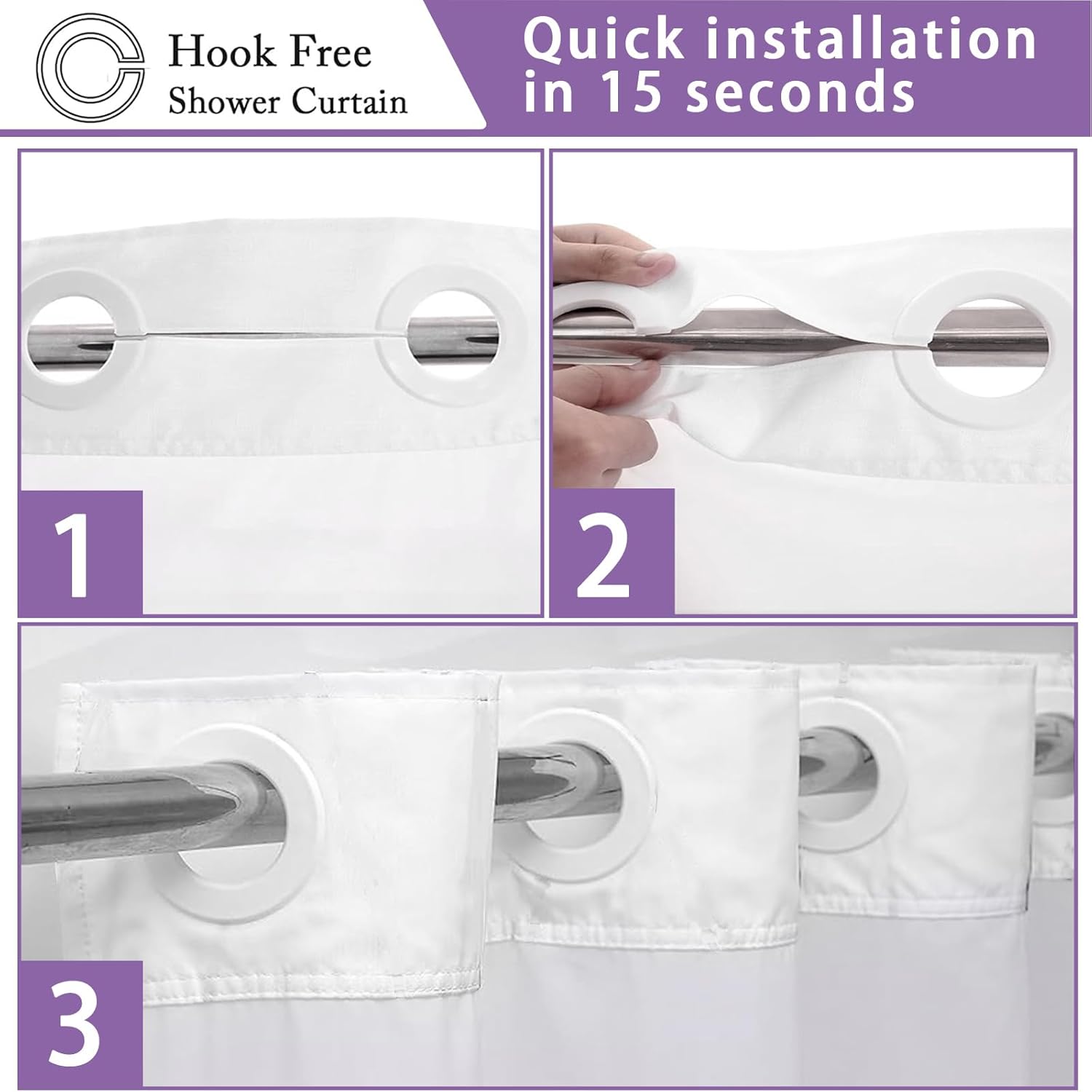 Hook Free
Shower Curtain

Quick installation in 15 seconds

1

2

3