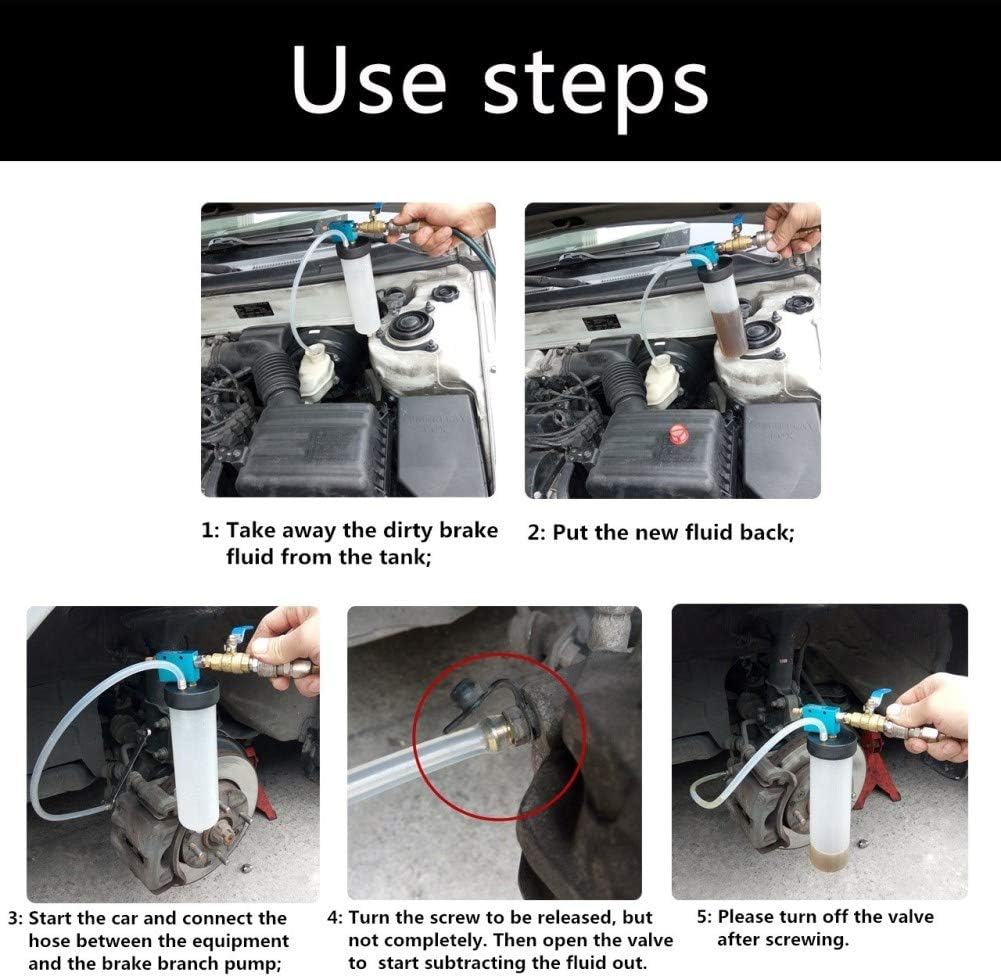 Use steps

1: Take away the dirty brake fluid from the tank;

2: Put the new fluid back;

3: Start the car and connect the hose between the equipment and the brake branch pump;

4: Turn the screw to be released, but not completely. Then open the valve to start subtracting the fluid out.

5: Please turn off the valve after screwing.