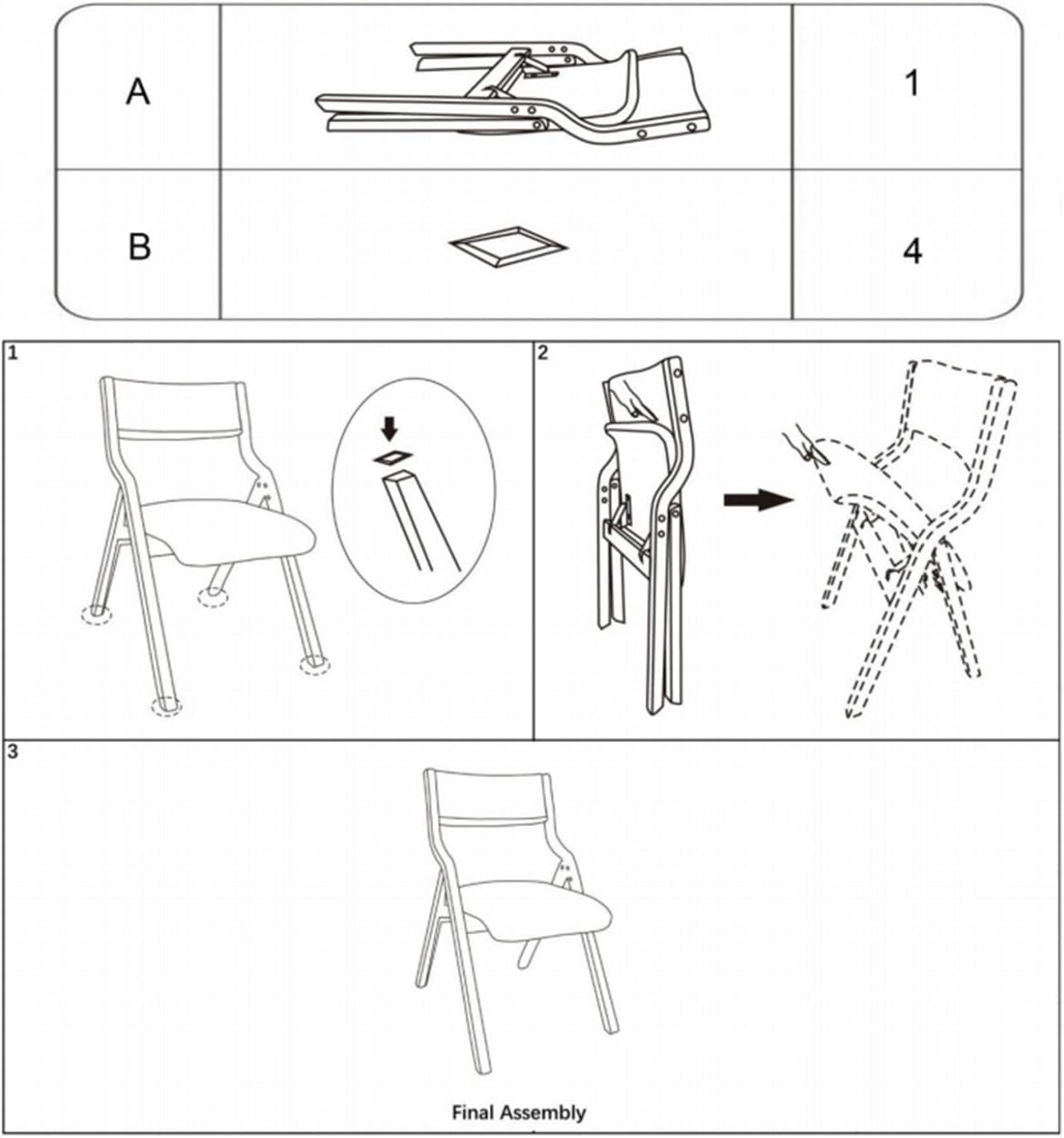 | A | | 1 |
|---|---|---|
| B | | 4 |

1

2

3

Final Assembly