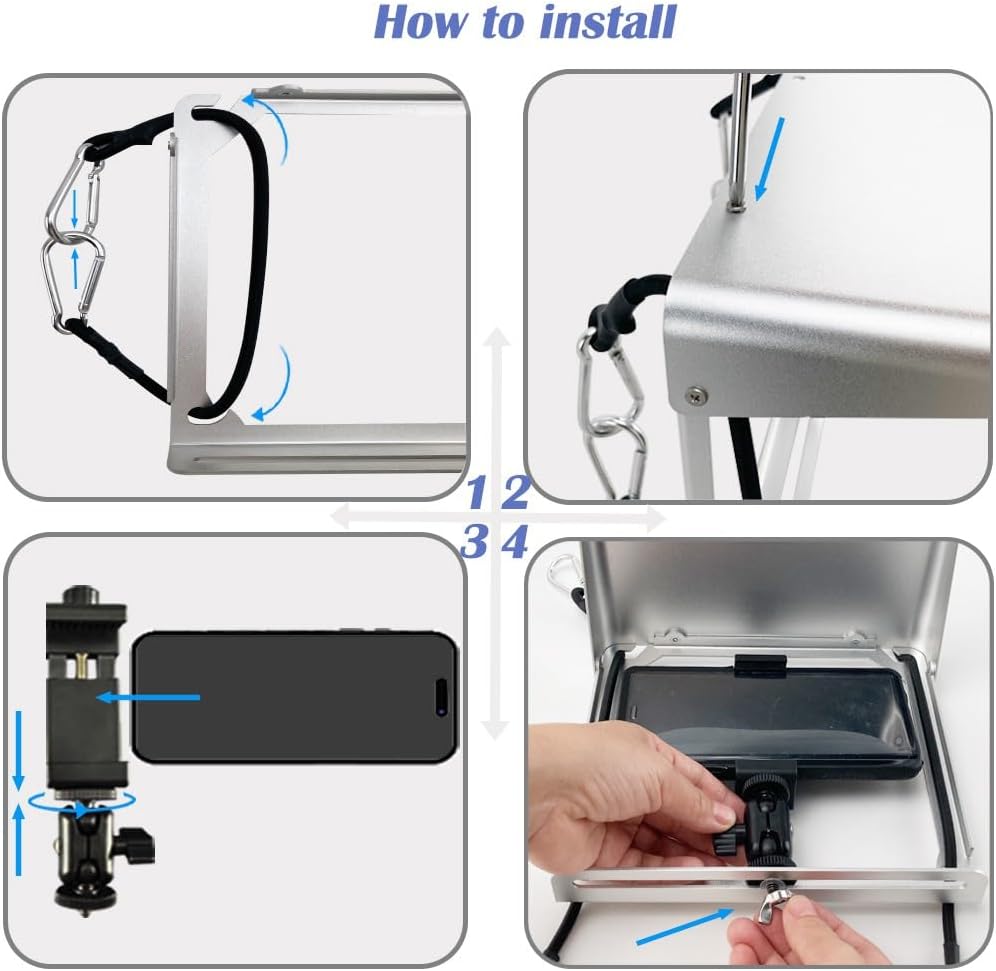 How to install

1 2
3 4