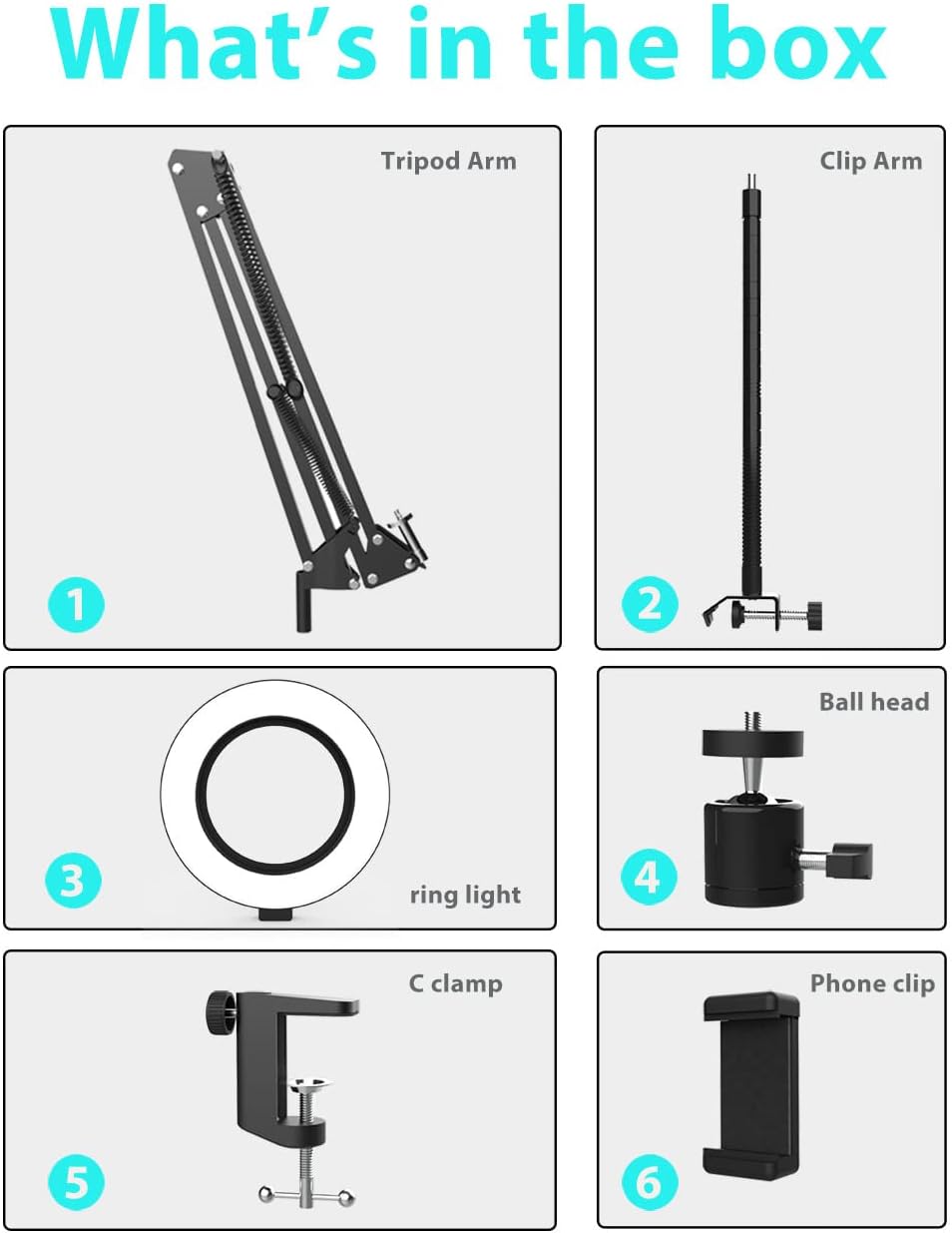 What's in the box

Tripod Arm

1

Clip Arm

2

3

ring light

Ball head

4

C clamp

5

Phone clip

6