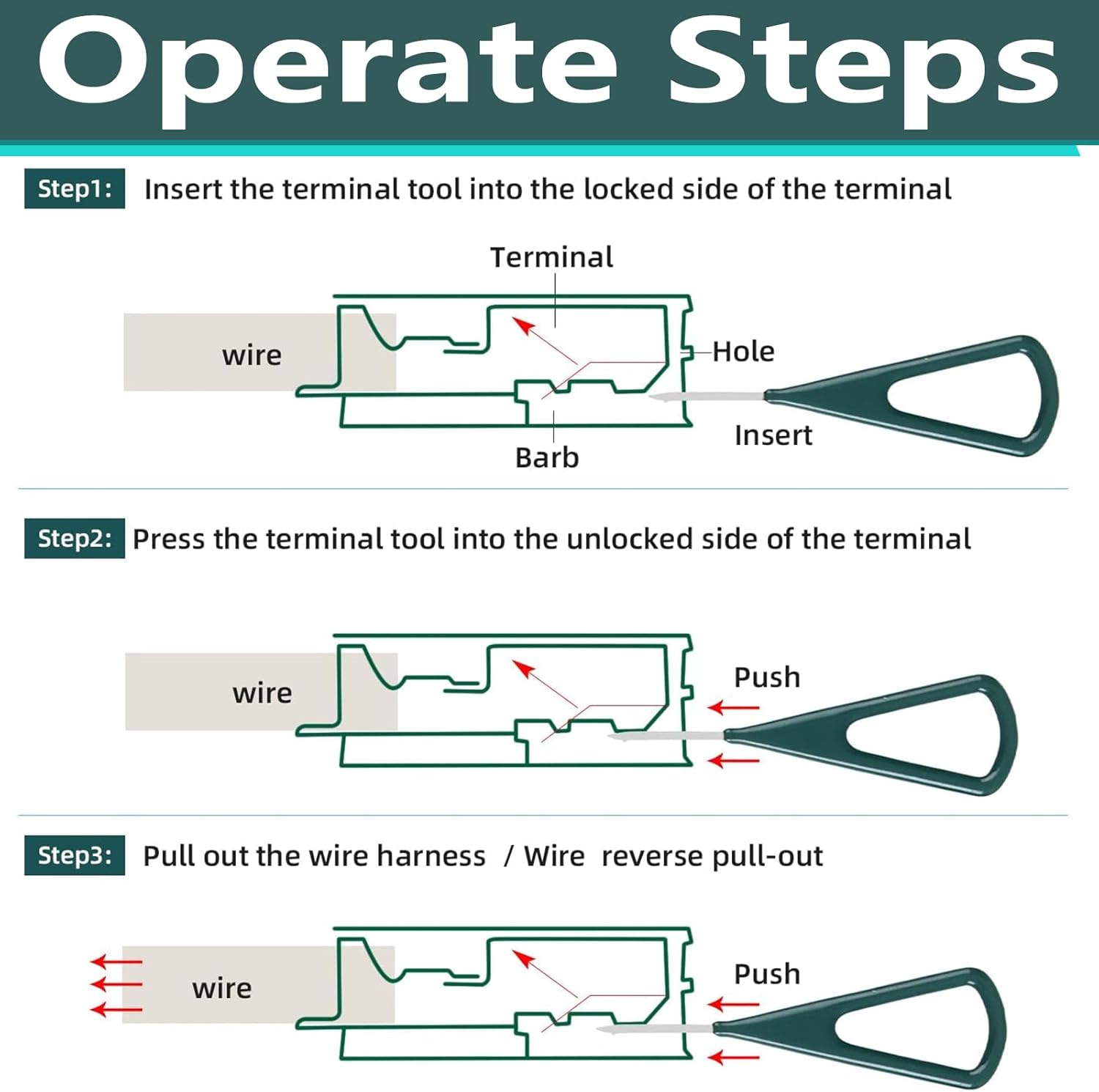 Operate Steps

Step1: Insert the terminal tool into the locked side of the terminal

Terminal

wire

Hole

Insert

Barb

Step2: Press the terminal tool into the unlocked side of the terminal

wire

Push

Step3: Pull out the wire harness / Wire reverse pull-out

wire

Push