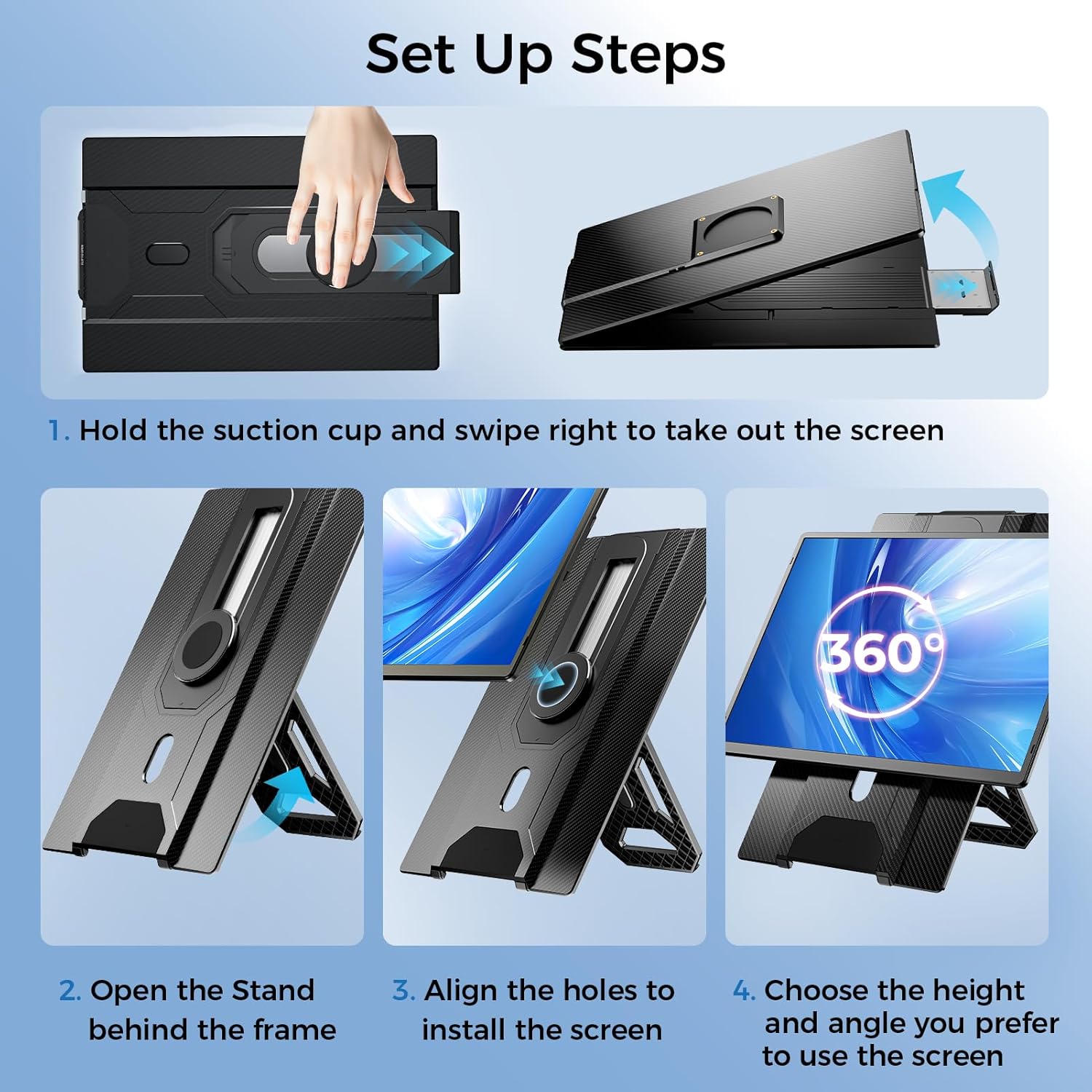 Set Up Steps

1. Hold the suction cup and swipe right to take out the screen

360°

2. Open the Stand behind the frame

3. Align the holes to install the screen

4. Choose the height and angle you prefer to use the screen