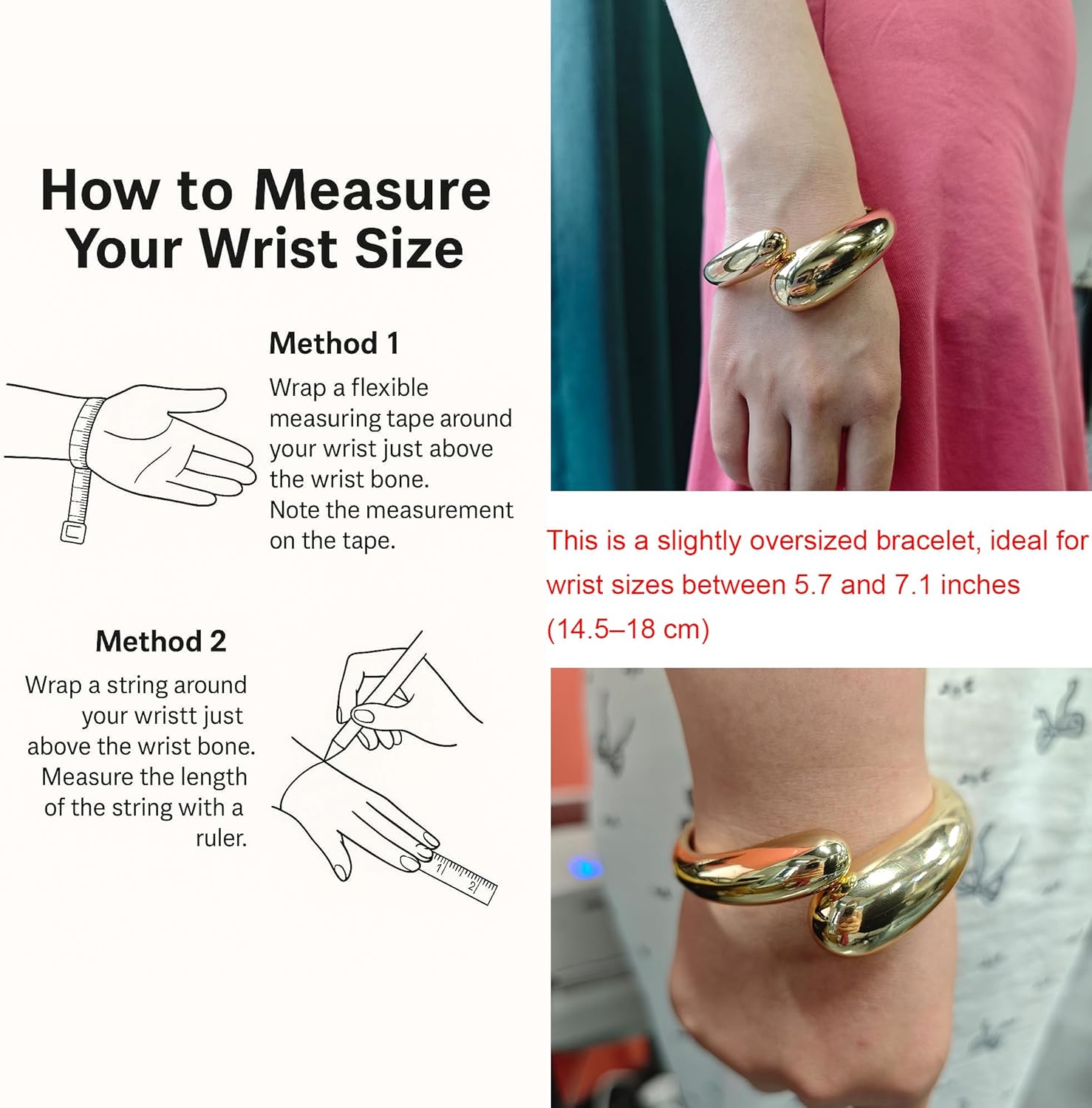 How to Measure Your Wrist Size

Method 1

Wrap a flexible measuring tape around your wrist just above the wrist bone. Note the measurement on the tape.

Method 2

Wrap a string around your wristt just above the wrist bone. Measure the length of the string with a ruler.

1 2

This is a slightly oversized bracelet, ideal for wrist sizes between 5.7 and 7.1 inches (14.5–18 cm)