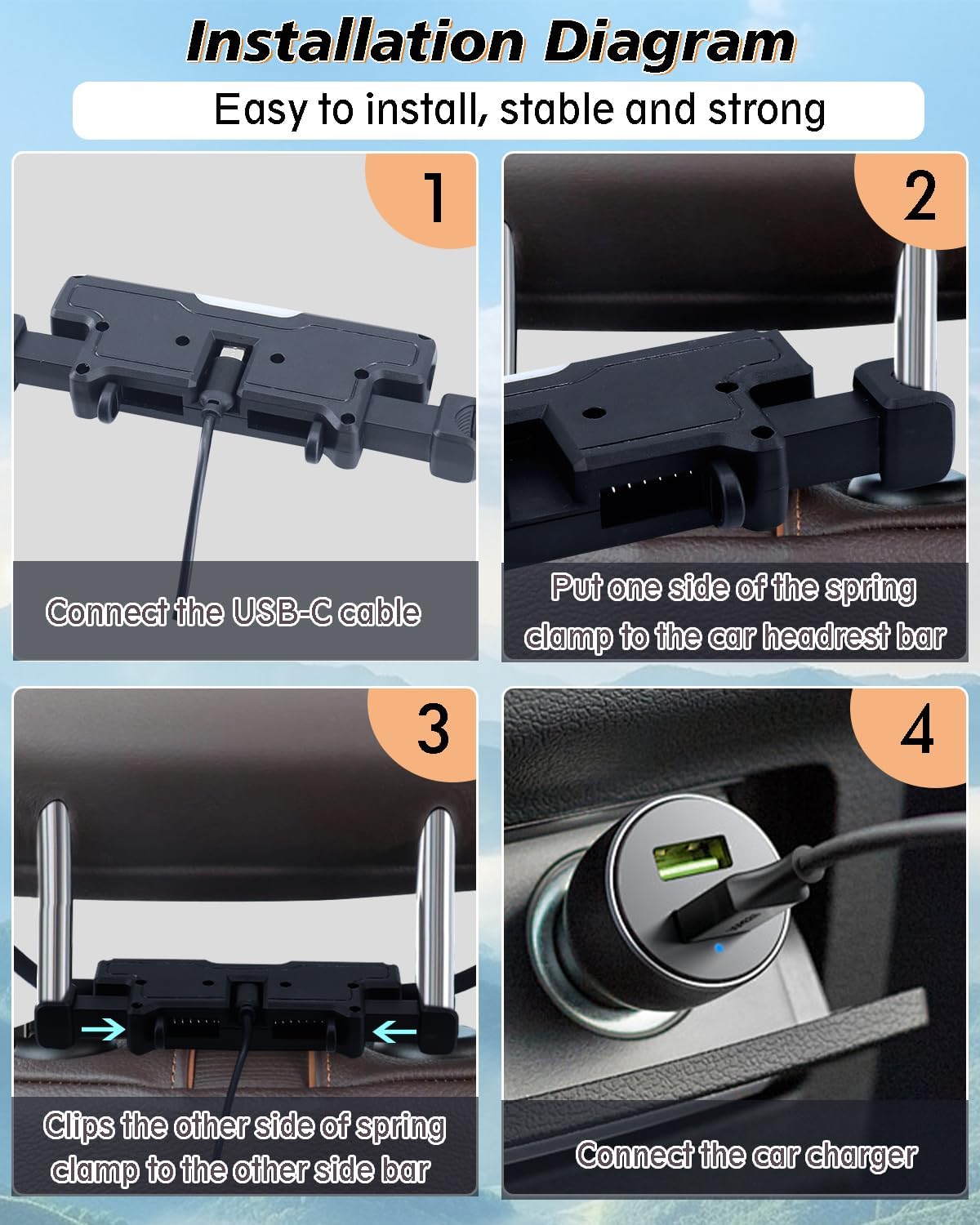 Installation Diagram

Easy to install, stable and strong

1

Connect the USB-C cable

2

Put one side of the spring clamp to the car headrest bar

3

Clips the other side of spring clamp to the other side bar

4

Connect the car charger