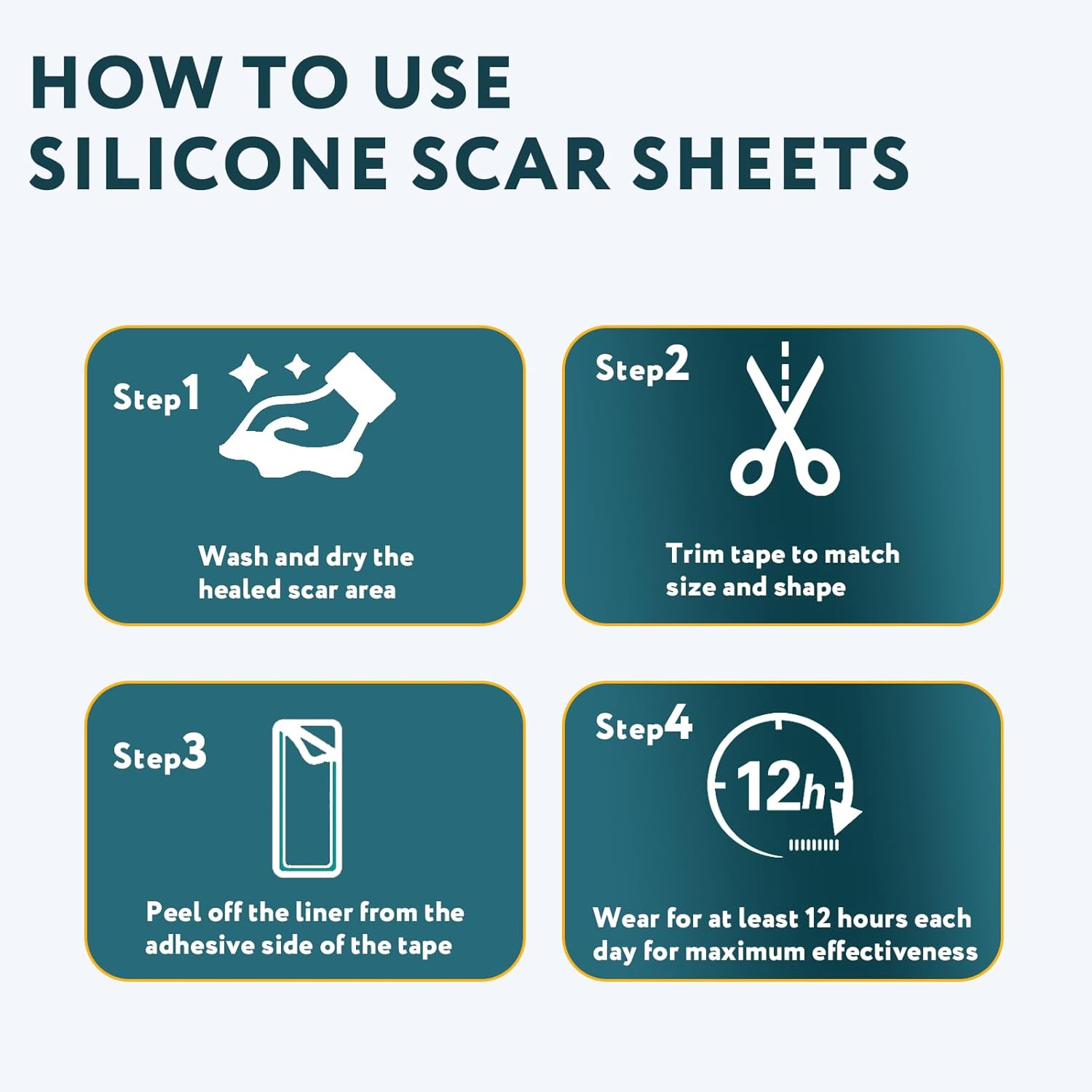 HOW TO USE
SILICONE SCAR SHEETS

Step1

Wash and dry the healed scar area

Step2

Trim tape to match size and shape

Step3

Peel off the liner from the adhesive side of the tape

Step4

12h

Wear for at least 12 hours each day for maximum effectiveness