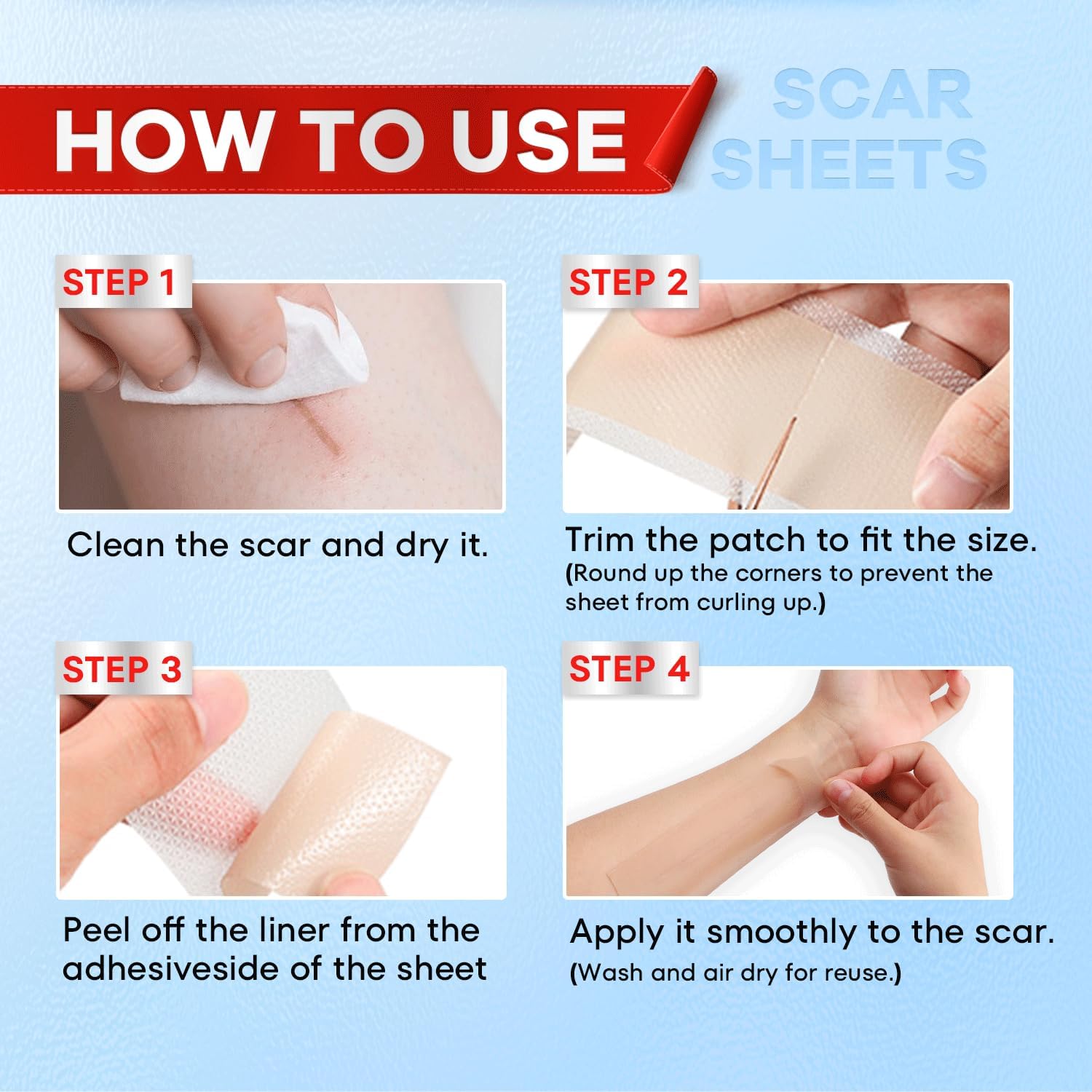 HOW TO USE

SCAR SHEETS

STEP 1

Clean the scar and dry it.

STEP 2

Trim the patch to fit the size.
(Round up the corners to prevent the sheet from curling up.)

STEP 3

Peel off the liner from the adhesiveside of the sheet

STEP 4

Apply it smoothly to the scar.
(Wash and air dry for reuse.)