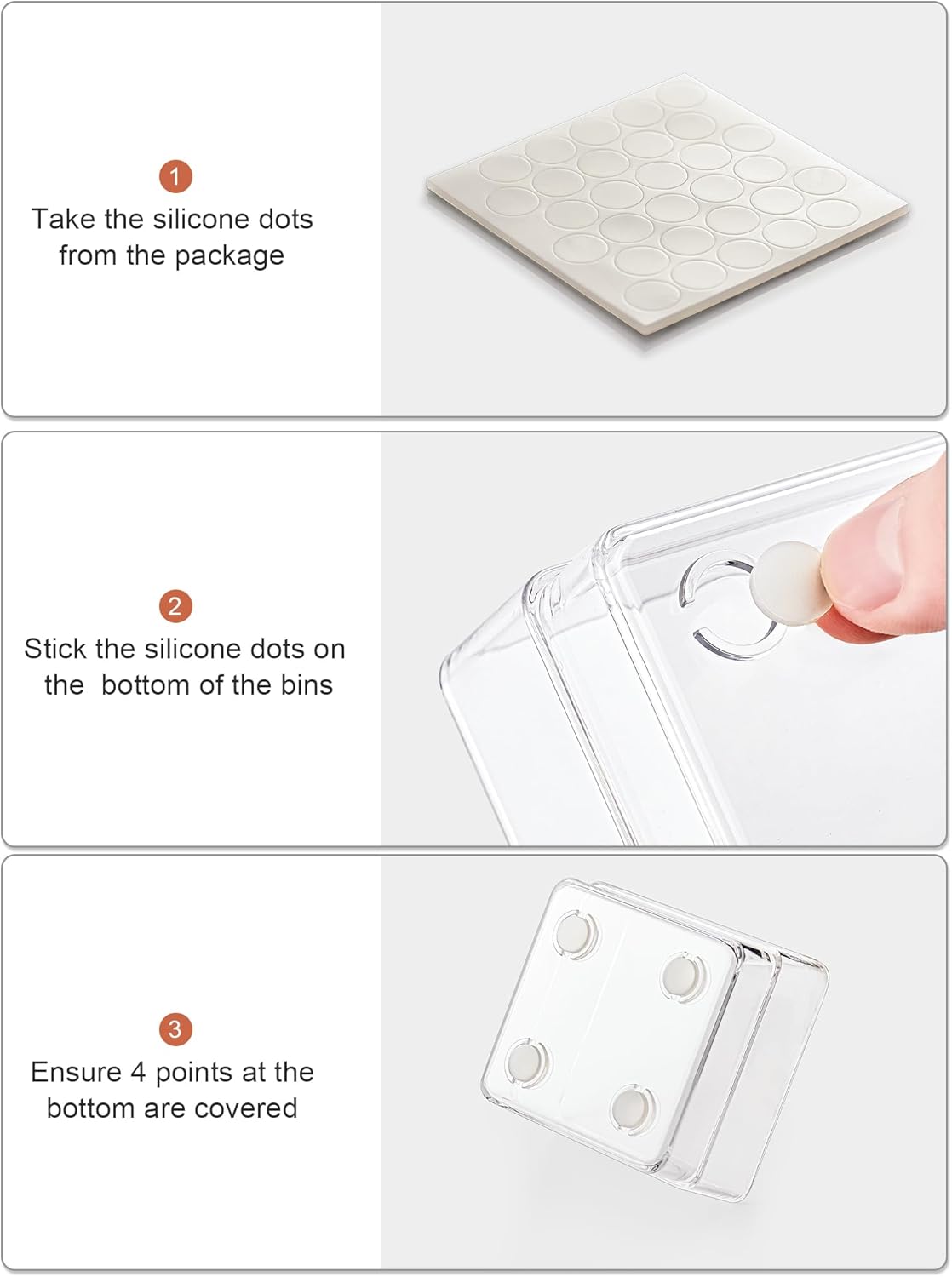 1
Take the silicone dots from the package

2
Stick the silicone dots on the bottom of the bins

3
Ensure 4 points at the bottom are covered